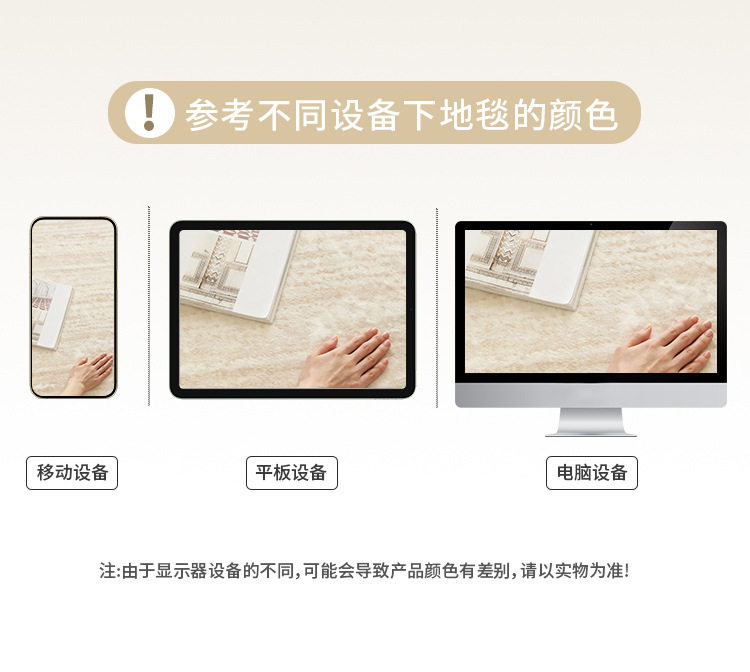 ! 参考不同设备下地毯的颜色

移动设备

平板设备

电脑设备

注:由于显示器设备的不同,可能会导致产品颜色有差别,请以实物为准!