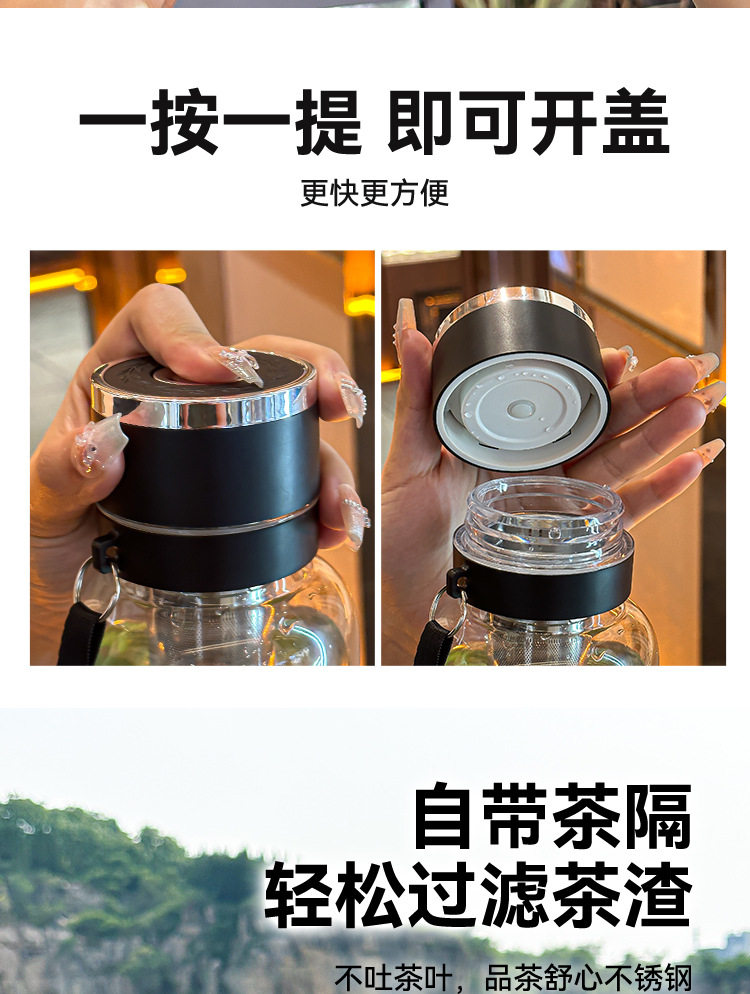 一按一提 即可开盖

更快更方便

自带茶隔
轻松过滤茶渣

不吐茶叶，品茶舒心不锈钢