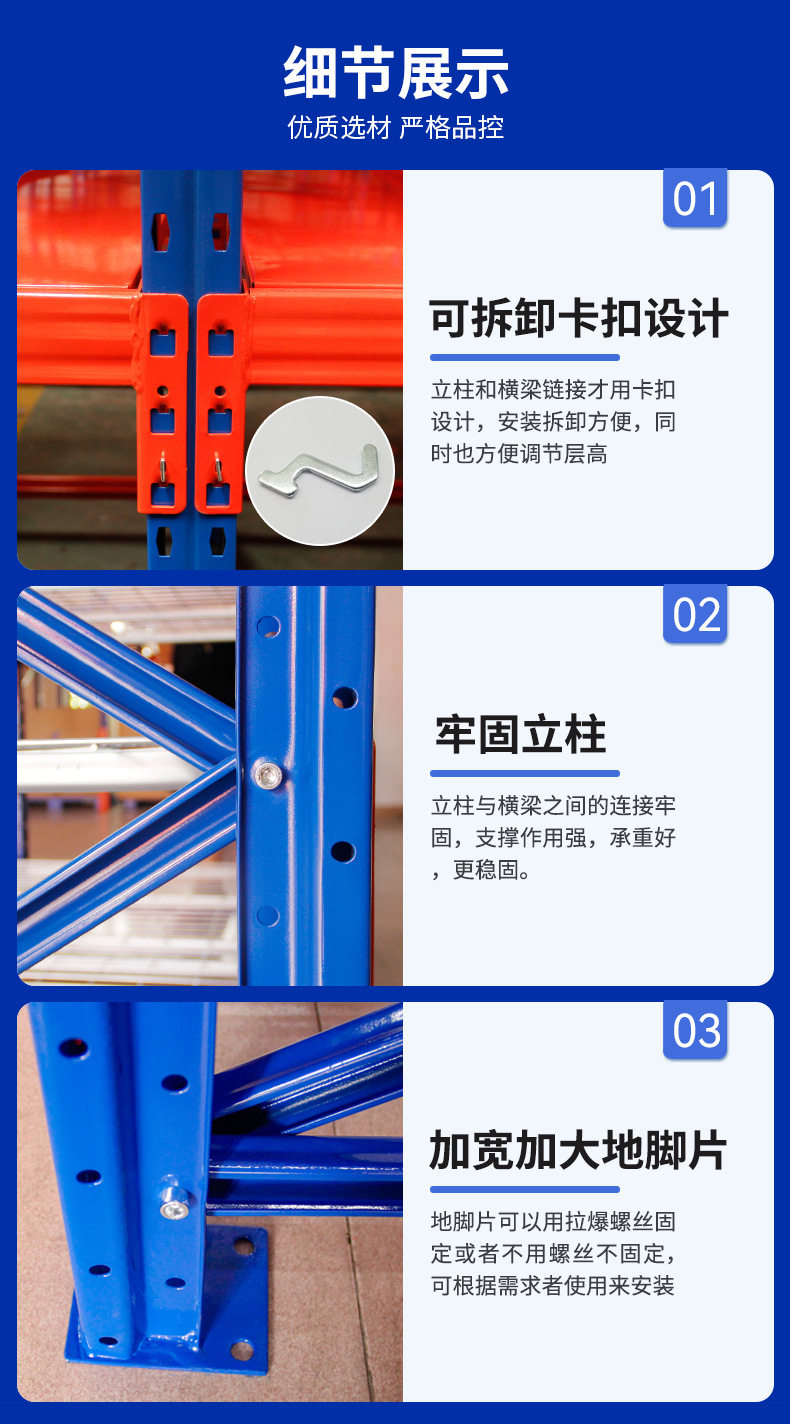 细节展示

优质选材 严格品控

01

可拆卸卡扣设计

立柱和横梁链接才用卡扣设计，安装拆卸方便，同时也方便调节层高

02

牢固立柱

立柱与横梁之间的连接牢固，支撑作用强，承重好，更稳固。

03

加宽加大地脚片

地脚片可以用拉爆螺丝固定或者不用螺丝不固定，可根据需求者使用来安装