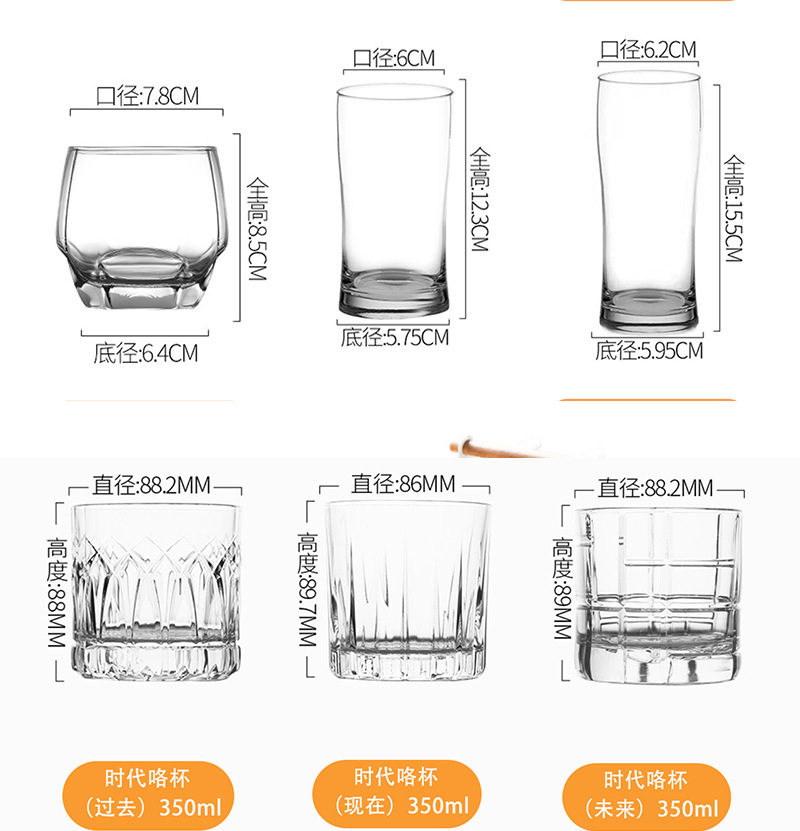 口径:7.8CM

全高:8.5CM

底径:6.4CM

口径:6CM

全高:12.3CM

底径:5.75CM

口径:6.2CM

全高:15.5CM

底径:5.95CM

直径:88.2MM

高度:88MM

直径:86MM

高度:89.7MM

直径:88.2MM

高度:89MM

时代咯杯
（过去）350ml

时代咯杯
（现在）350ml

时代咯杯
（未来）350ml