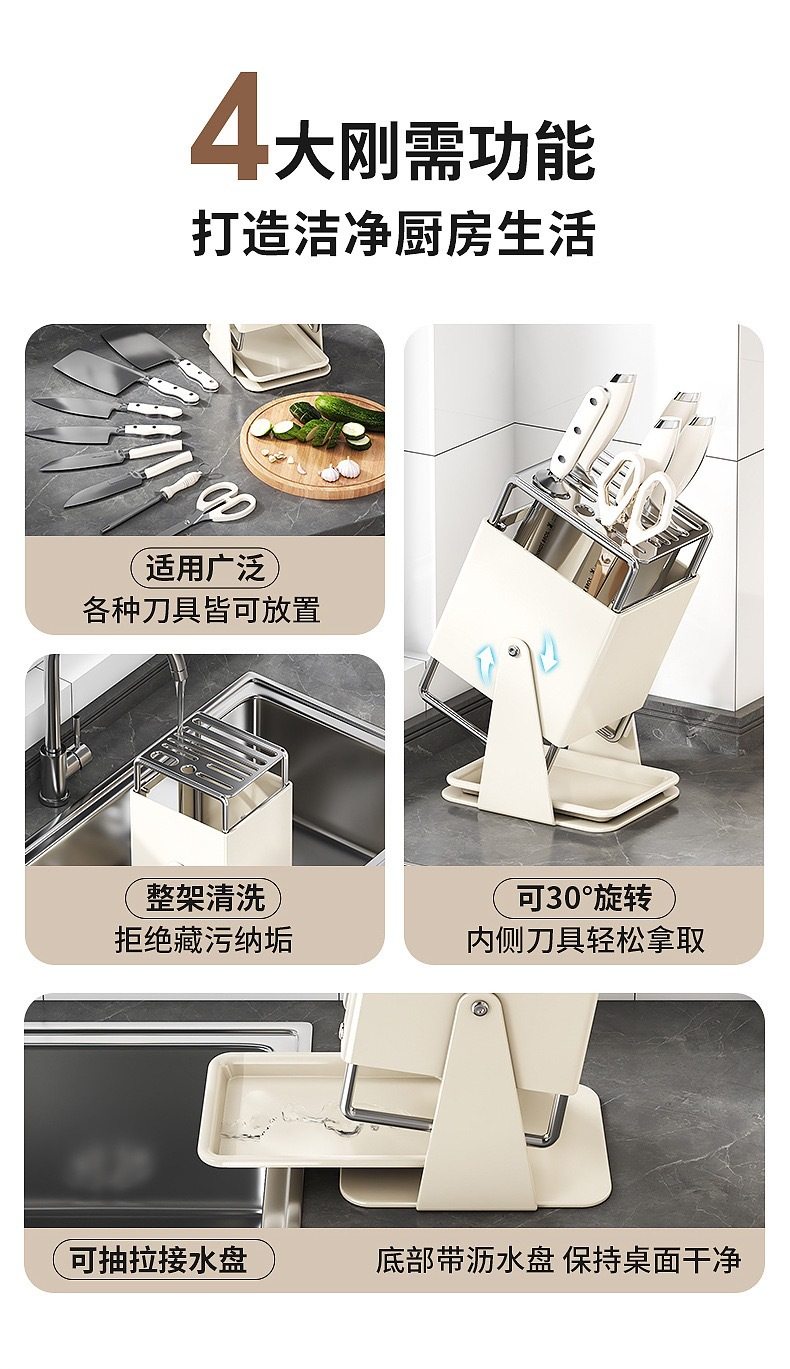 4大刚需功能
打造洁净厨房生活

适用广泛
各种刀具皆可放置

整架清洗
拒绝藏污纳垢

可30°旋转
内侧刀具轻松拿取

可抽拉接水盘
底部带沥水盘 保持桌面干净