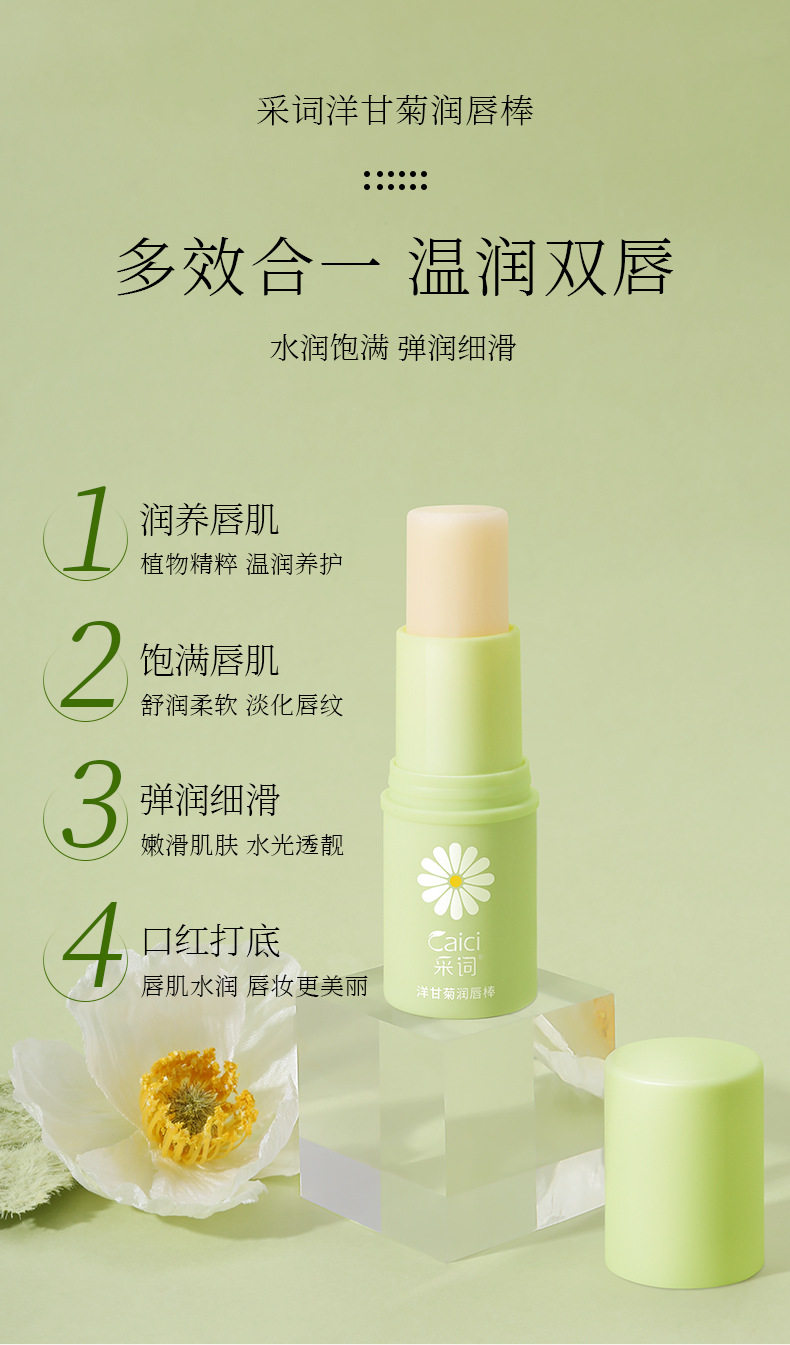 采词洋甘菊润唇棒

多效合一 温润双唇

水润饱满 弹润细滑

1 润养唇肌
植物精粹 温润养护

2 饱满唇肌
舒润柔软 淡化唇纹

3 弹润细滑
嫩滑肌肤 水光透靓

4 口红打底
唇肌水润 唇妆更美丽

Caici
采词
洋甘菊润唇棒