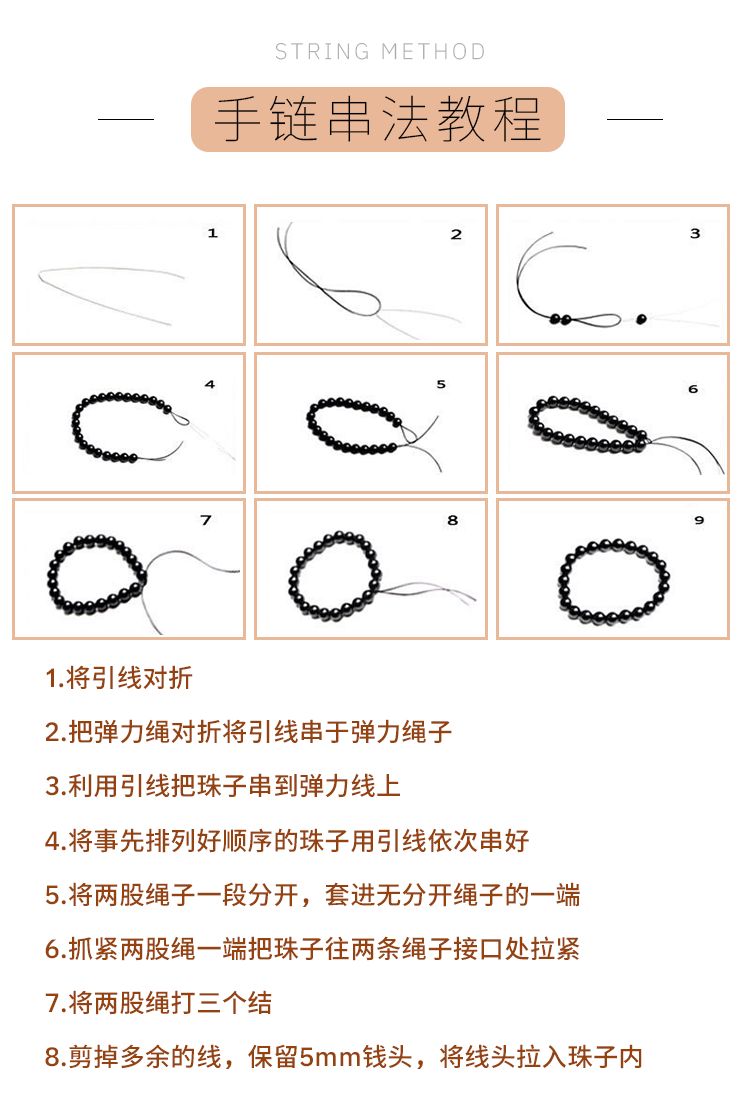 STRING METHOD

手链串法教程

1

2

3

4

5

6

7

8

9

1.将引线对折

2.把弹力绳对折将引线串于弹力绳子

3.利用引线把珠子串到弹力线上

4.将事先排列好顺序的珠子用引线依次串好

5.将两股绳子一段分开，套进无分开绳子的一端

6.抓紧两股绳一端把珠子往两条绳子接口处拉紧

7.将两股绳打三个结

8.剪掉多余的线，保留5mm钱头，将线头拉入珠子内