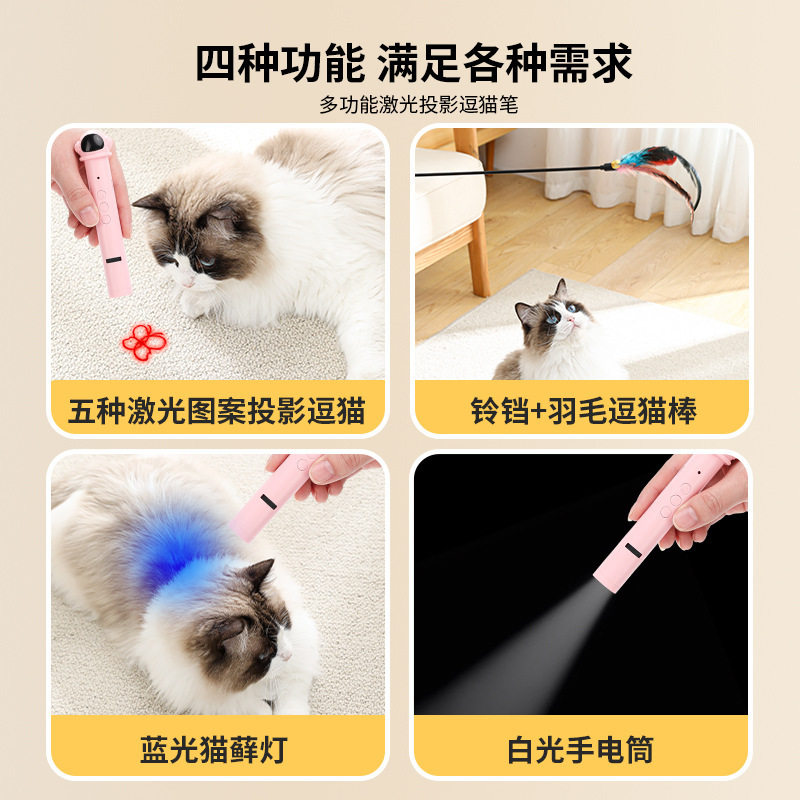 四种功能 满足各种需求

多功能激光投影逗猫笔

五种激光图案投影逗猫

铃铛+羽毛逗猫棒

蓝光猫藓灯

白光手电筒