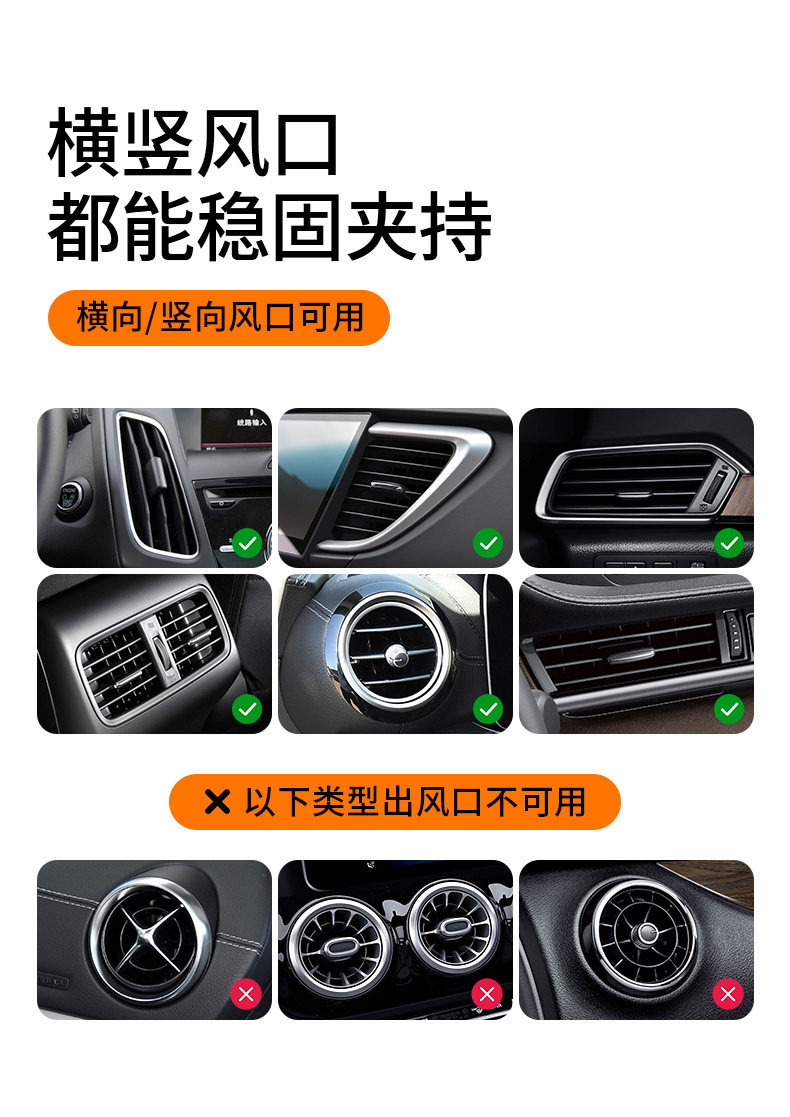 横竖风口
都能稳固夹持

横向/竖向风口可用

线路输入

✕ 以下类型出风口不可用