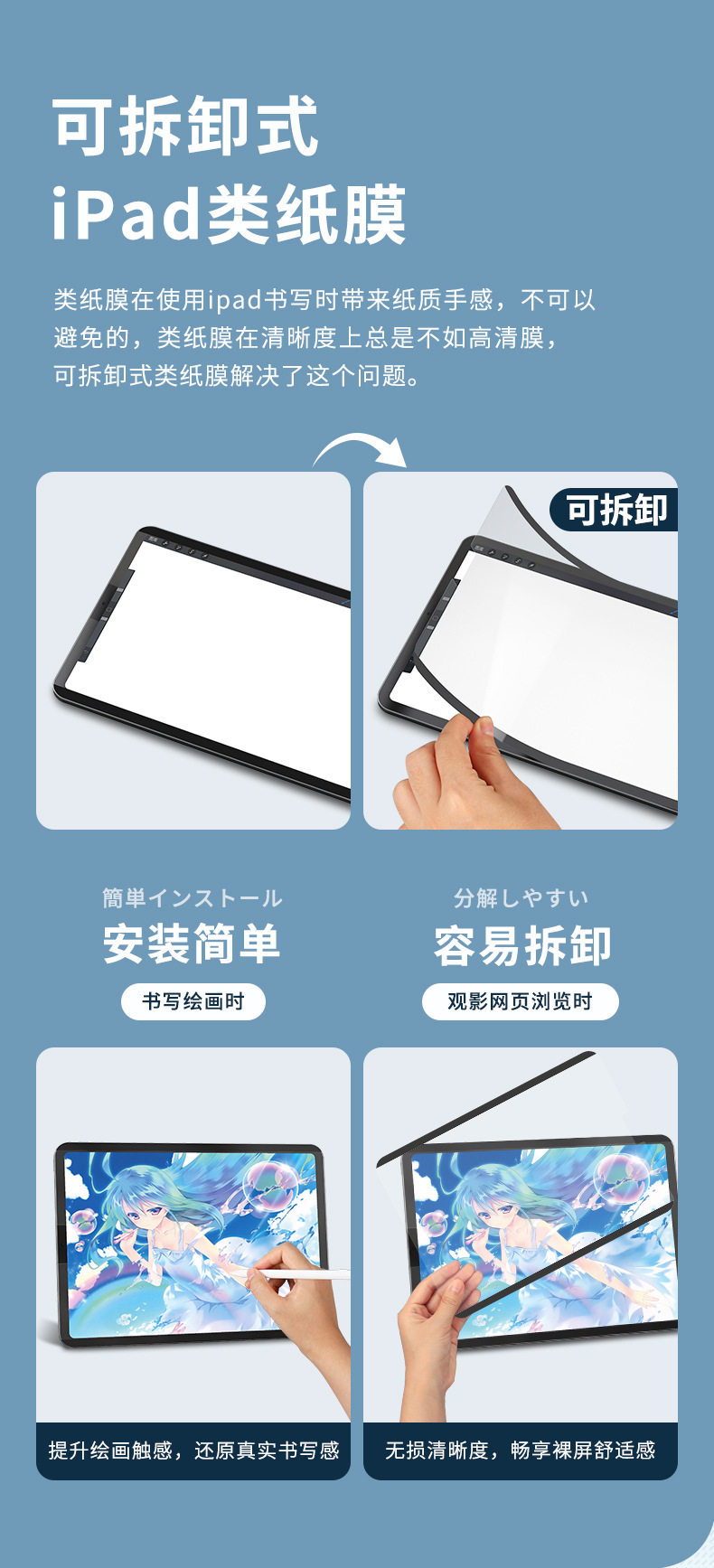 可拆卸式
iPad类纸膜

类纸膜在使用ipad书写时带来纸质手感，不可以避免的，类纸膜在清晰度上总是不如高清膜，可拆卸式类纸膜解决了这个问题。

可拆卸

簡単インストール
安装简单
书写绘画时

分解しやすい
容易拆卸
观影网页浏览时

提升绘画触感，还原真实书写感

无损清晰度，畅享裸屏舒适感