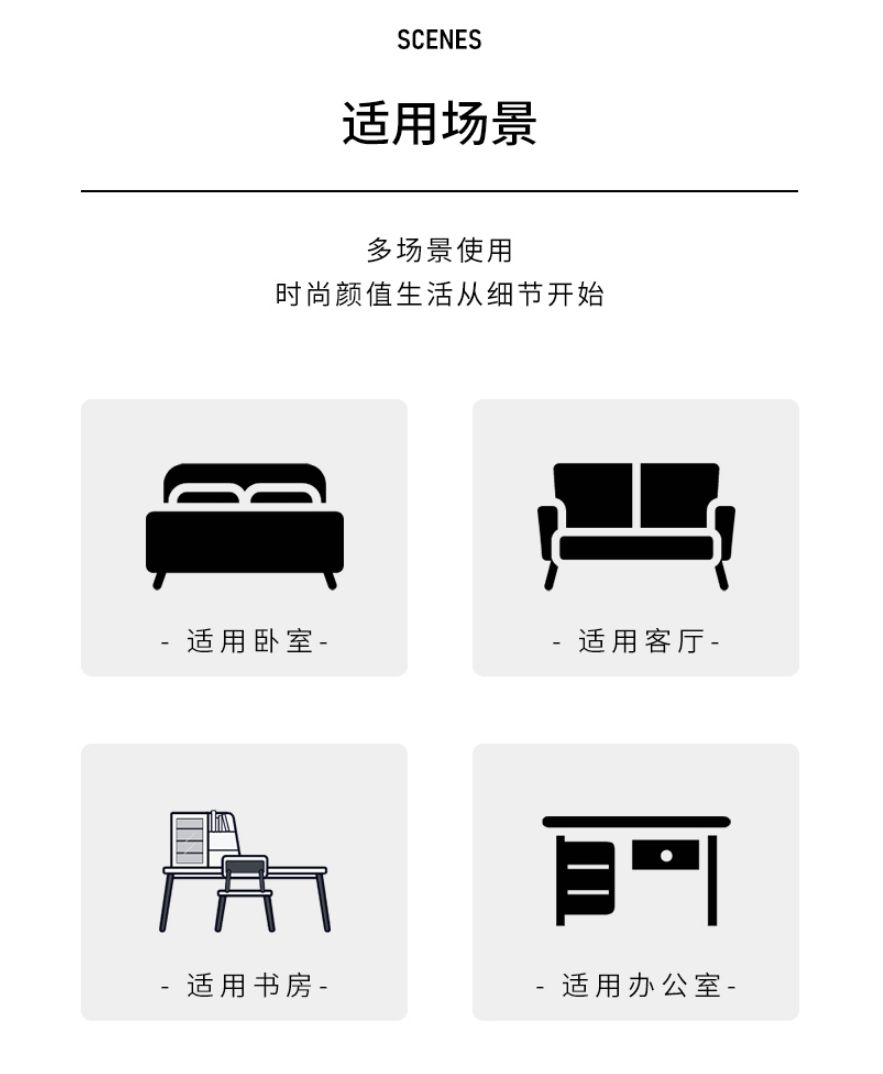 SCENES

适用场景

多场景使用
时尚颜值生活从细节开始

- 适用卧室-

- 适用客厅-

- 适用书房-

- 适用办公室-