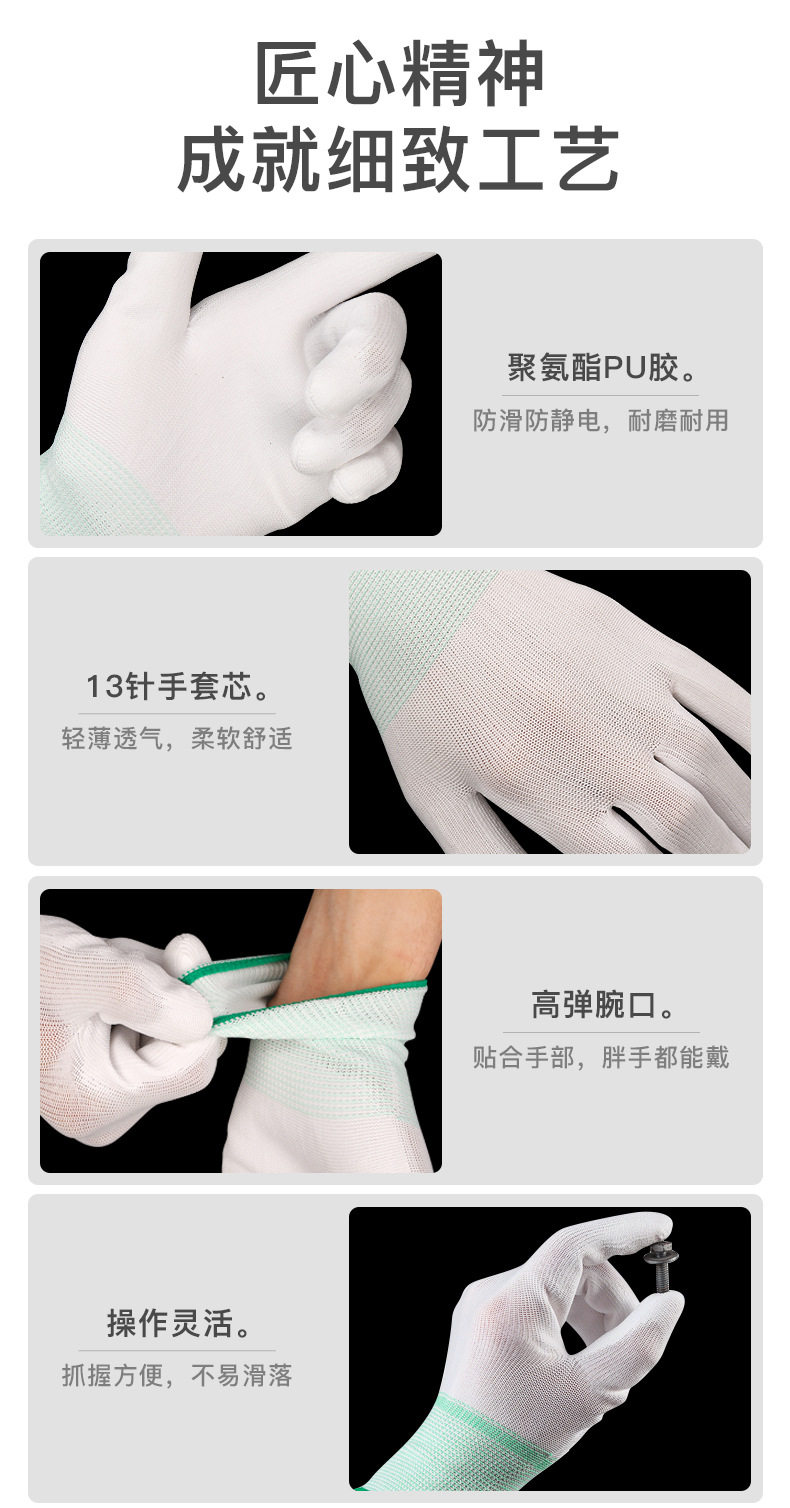 匠心精神
成就细致工艺

聚氨酯PU胶。
防滑防静电，耐磨耐用

13针手套芯。
轻薄透气，柔软舒适

高弹腕口。
贴合手部，胖手都能戴

操作灵活。
抓握方便，不易滑落