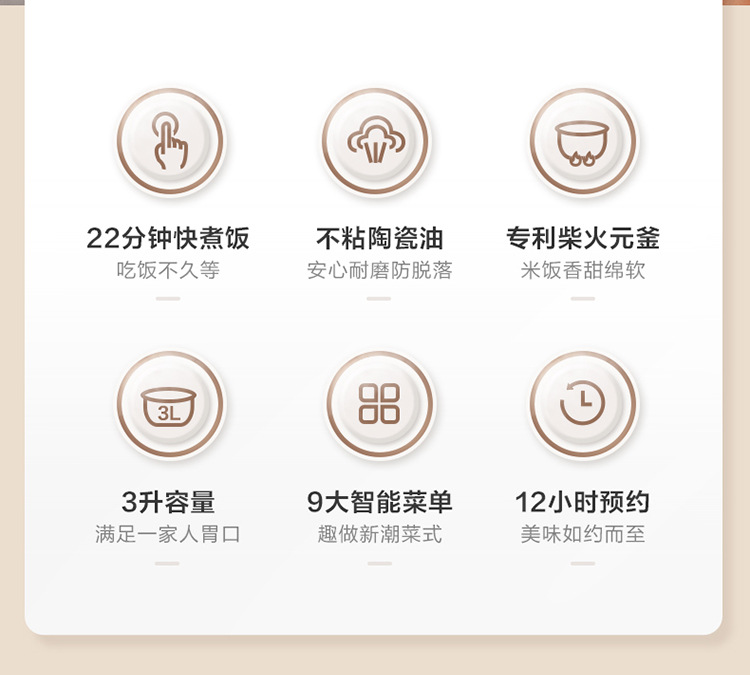 22分钟快煮饭
吃饭不久等

不粘陶瓷油
安心耐磨防脱落

专利柴火元釜
米饭香甜绵软

3L

3升容量
满足一家人胃口

9大智能菜单
趣做新潮菜式

12小时预约
美味如约而至