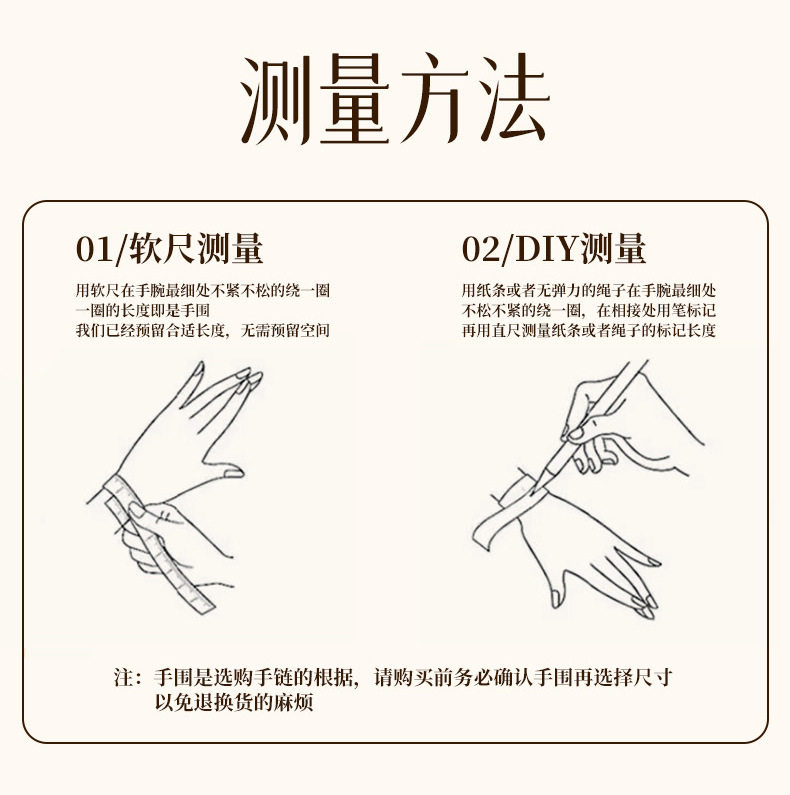 测量方法

01/软尺测量

用软尺在手腕最细处不紧不松的绕一圈
一圈的长度即是手围
我们已经预留合适长度，无需预留空间

02/DIY测量

用纸条或者无弹力的绳子在手腕最细处
不松不紧的绕一圈，在相接处用笔标记
再用直尺测量纸条或者绳子的标记长度

注：手围是选购手链的根据，请购买前务必确认手围再选择尺寸
以免退换货的麻烦