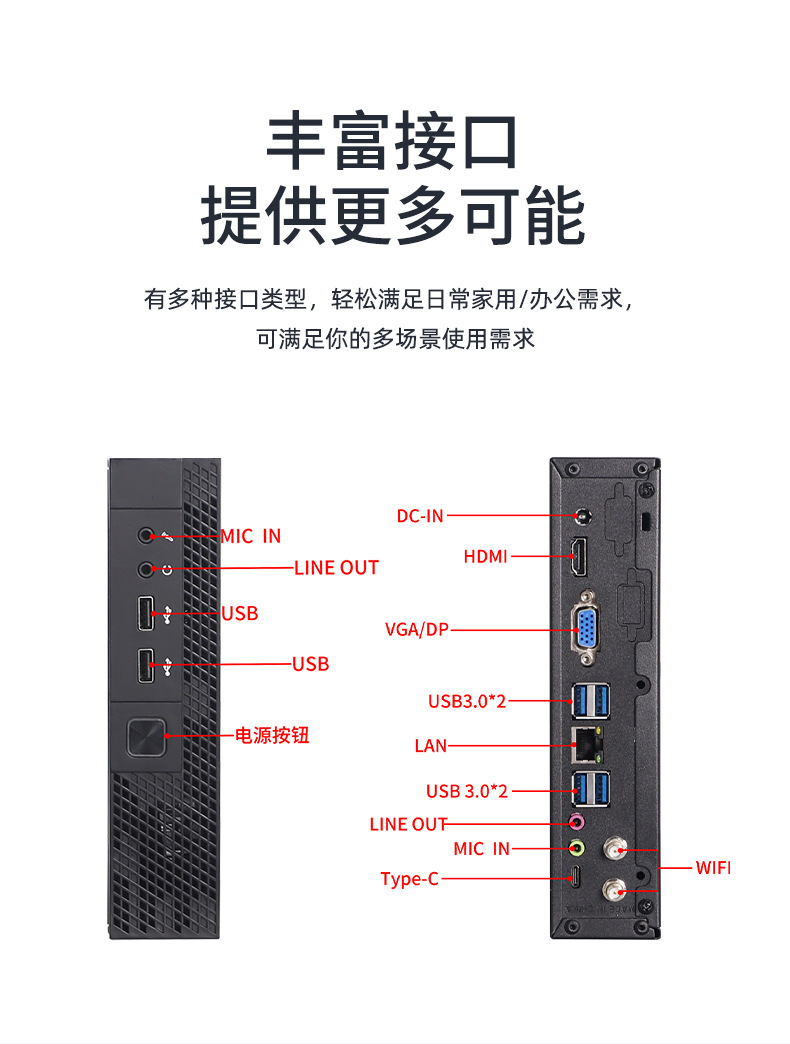 丰富接口
提供更多可能

有多种接口类型，轻松满足日常家用/办公需求，
可满足你的多场景使用需求

MIC IN
LINE OUT
USB
USB
电源按钮

DC-IN
HDMI
VGA/DP
USB3.0*2
LAN
USB 3.0*2
LINE OUT
MIC IN
Type-C
WIFI