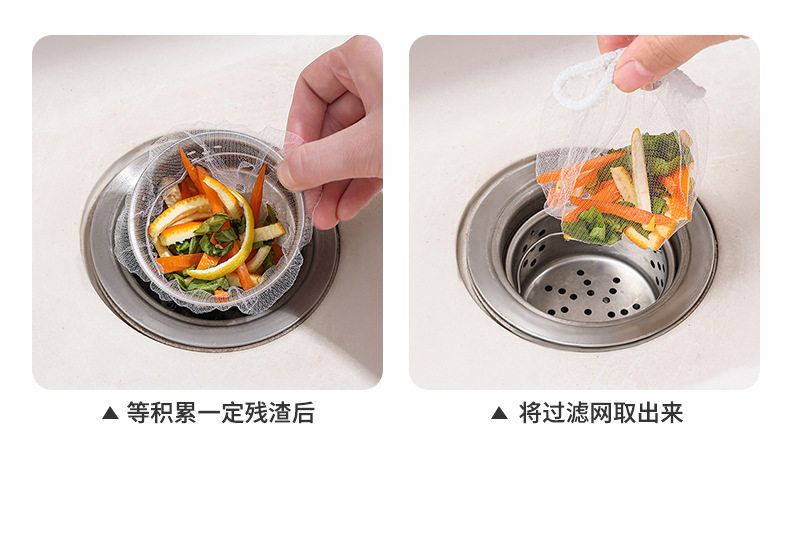 ▲ 等积累一定残渣后

▲ 将过滤网取出来