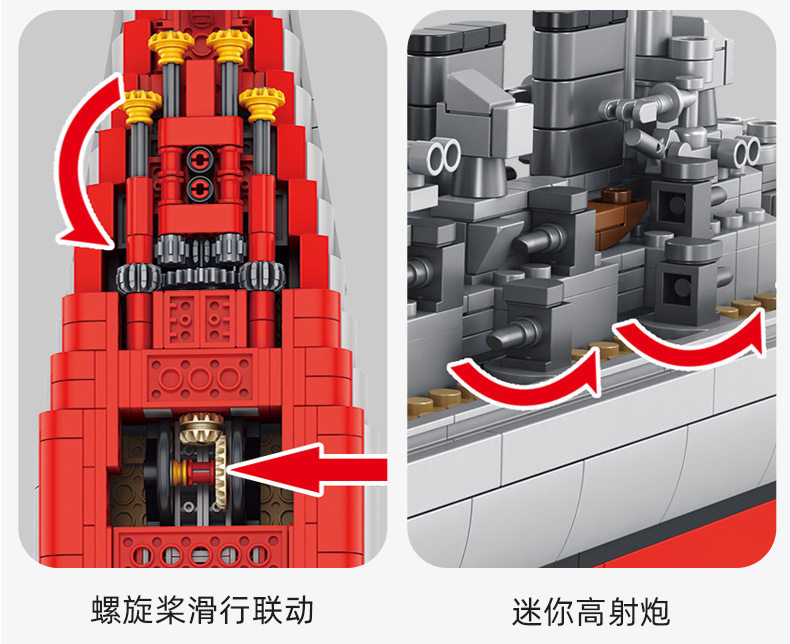 螺旋桨滑行联动

迷你高射炮