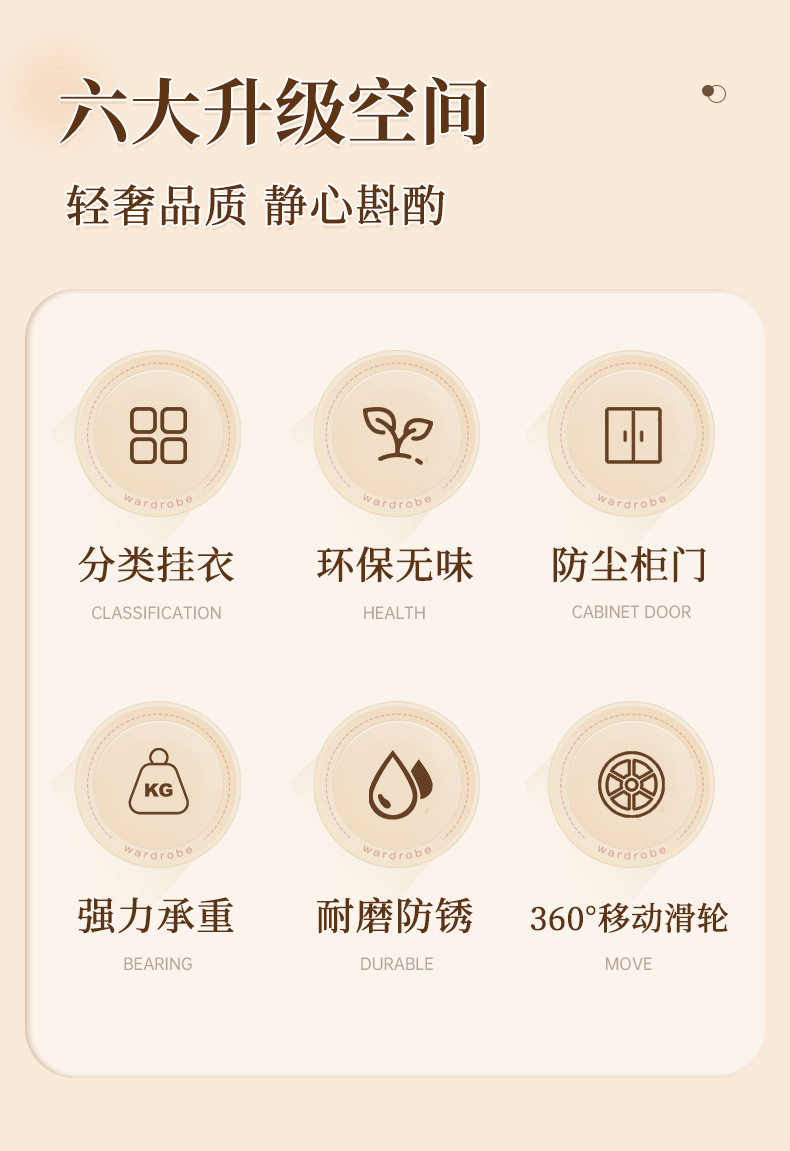 六大升级空间

轻奢品质 静心斟酌

wardrobe
分类挂衣
CLASSIFICATION

wardrobe
环保无味
HEALTH

wardrobe
防尘柜门
CABINET DOOR

KG
wardrobe
强力承重
BEARING

wardrobe
耐磨防锈
DURABLE

wardrobe
360°移动滑轮
MOVE