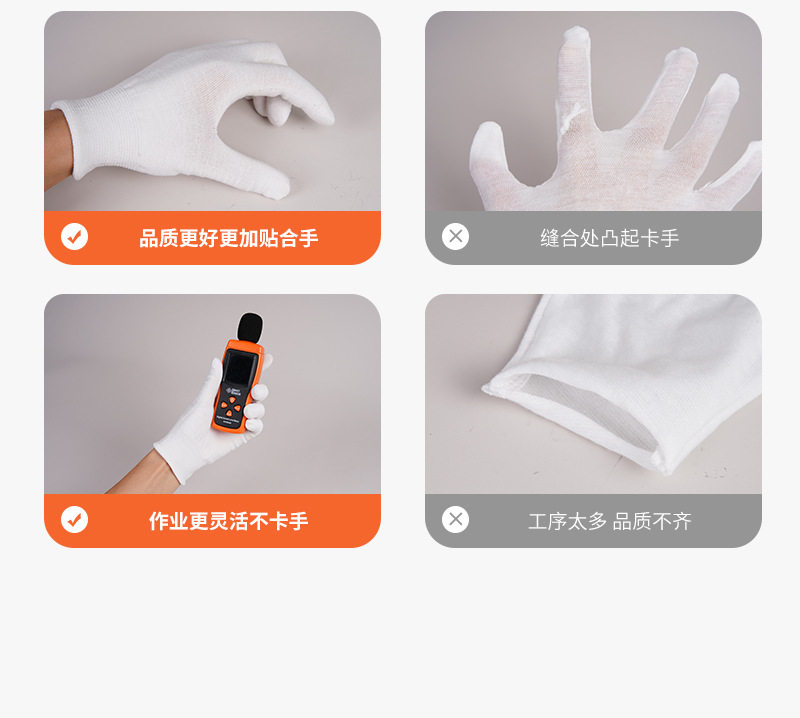 品质更好更加贴合手

缝合处凸起卡手

作业更灵活不卡手

工序太多 品质不齐