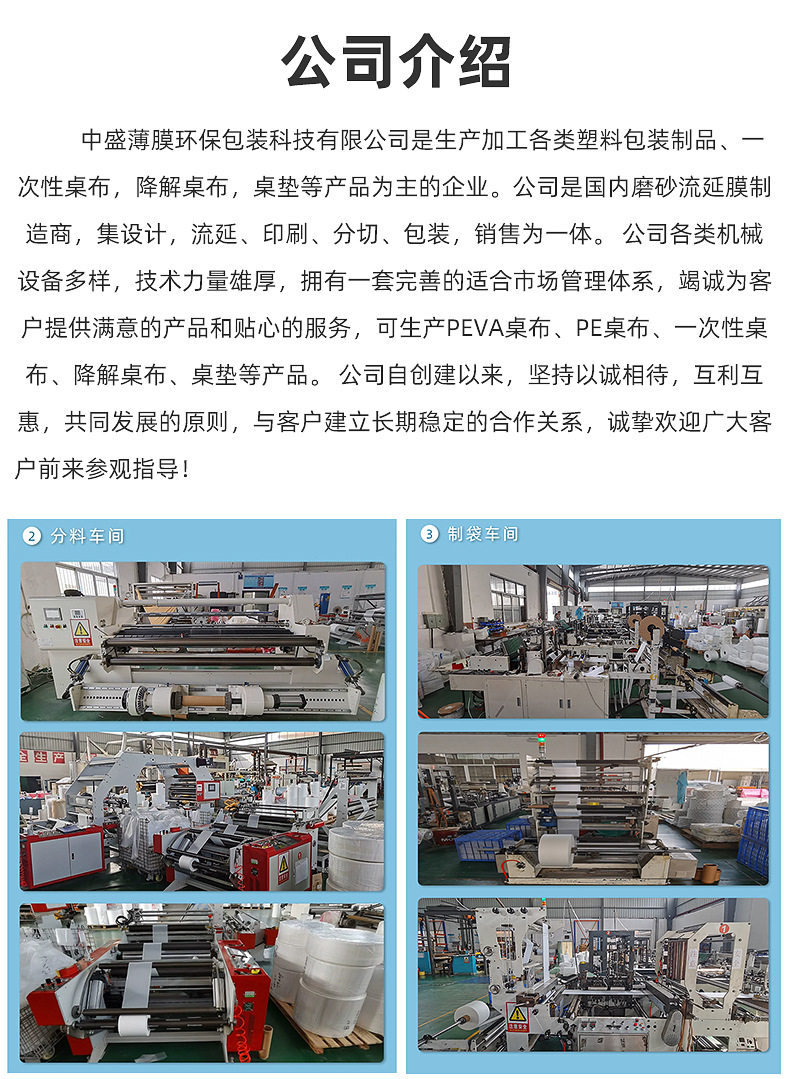 公司介绍

中盛薄膜环保包装科技有限公司是生产加工各类塑料包装制品、一次性桌布，降解桌布，桌垫等产品为主的企业。公司是国内磨砂流延膜制造商，集设计，流延、印刷、分切、包装，销售为一体。公司各类机械设备多样，技术力量雄厚，拥有一套完善的适合市场管理体系，竭诚为客户提供满意的产品和贴心的服务，可生产PEVA桌布、PE桌布、一次性桌布、降解桌布、桌垫等产品。公司自创建以来，坚持以诚相待，互利互惠，共同发展的原则，与客户建立长期稳定的合作关系，诚挚欢迎广大客户前来参观指导！

2 分料车间

3 制袋车间