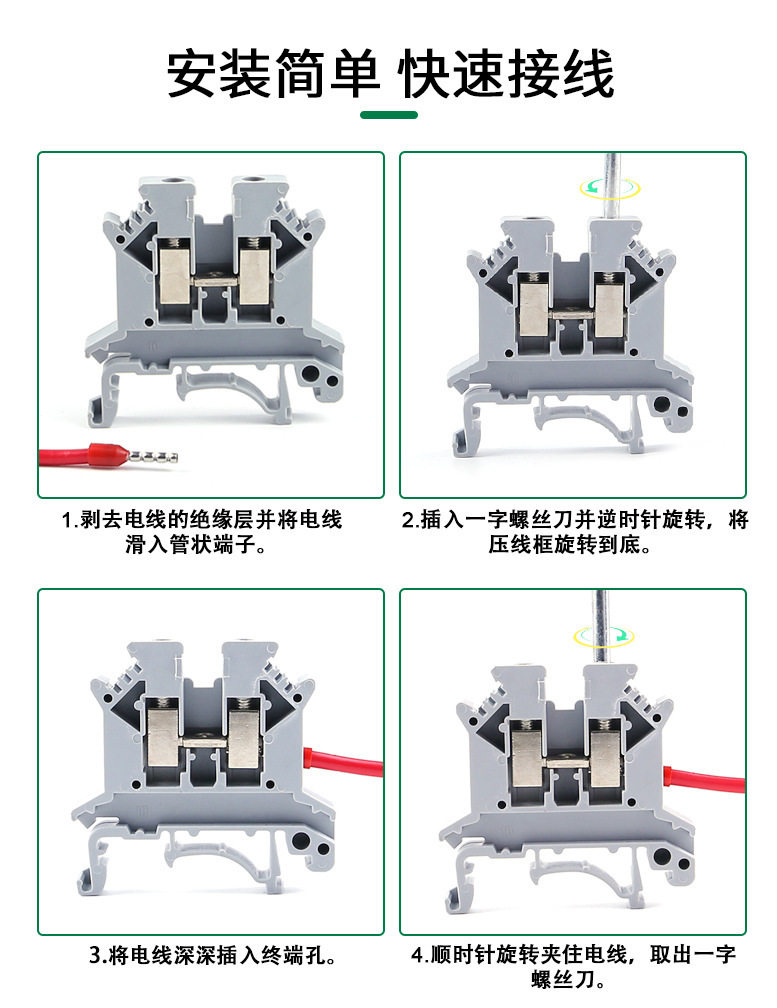 安装简单 快速接线

1.剥去电线的绝缘层并将电线滑入管状端子。

2.插入一字螺丝刀并逆时针旋转，将压线框旋转到底。

3.将电线深深插入终端孔。

4.顺时针旋转夹住电线，取出一字螺丝刀。