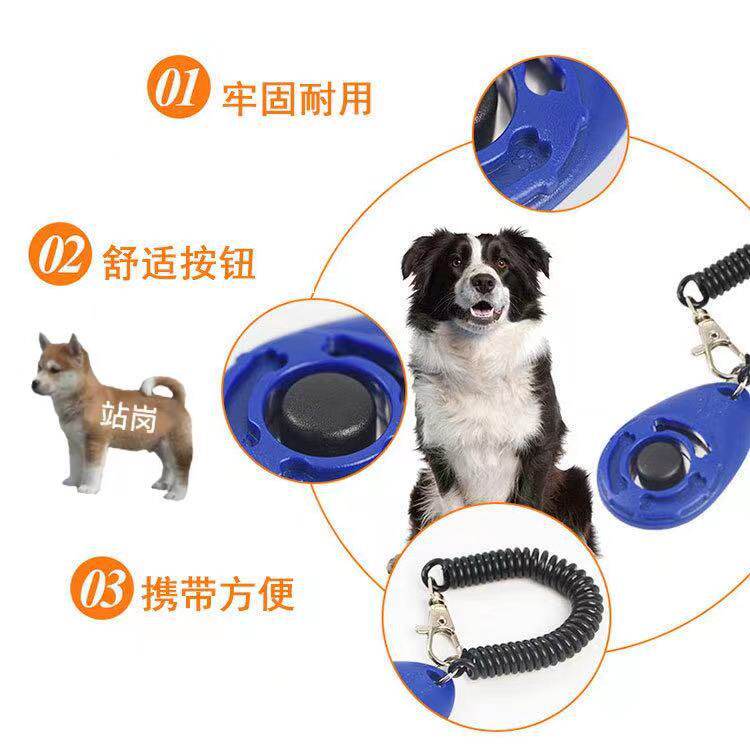 01 牢固耐用

02 舒适按钮

站岗

03 携带方便