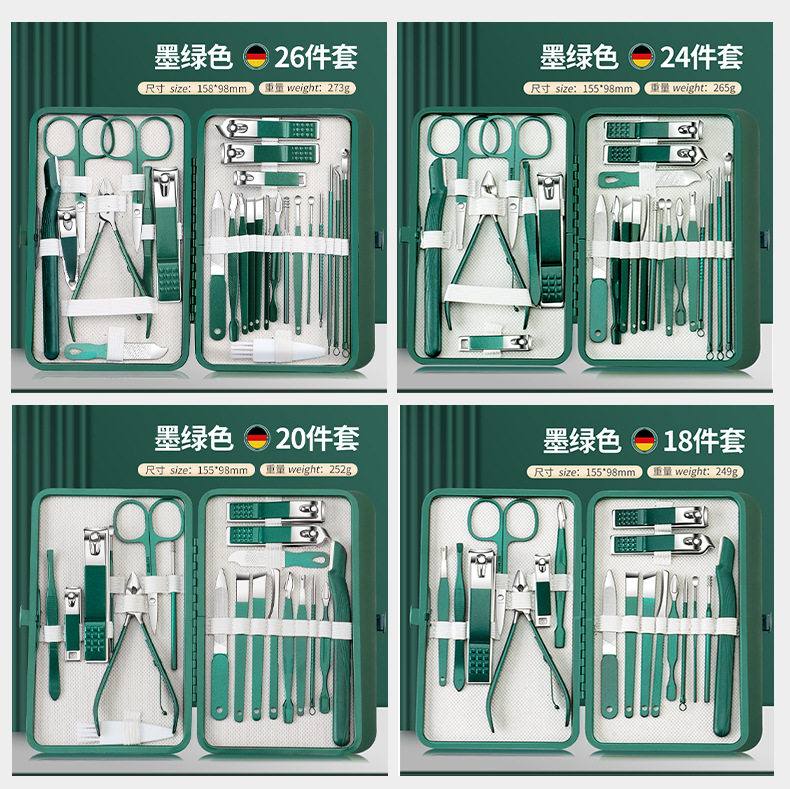 墨绿色 26件套

尺寸 size: 158*98mm 重量 weight: 273g

墨绿色 24件套

尺寸 size: 155*98mm 重量 weight: 265g

墨绿色 20件套

尺寸 size: 155*98mm 重量 weight: 252g

墨绿色 18件套

尺寸 size: 155*98mm 重量 weight: 249g