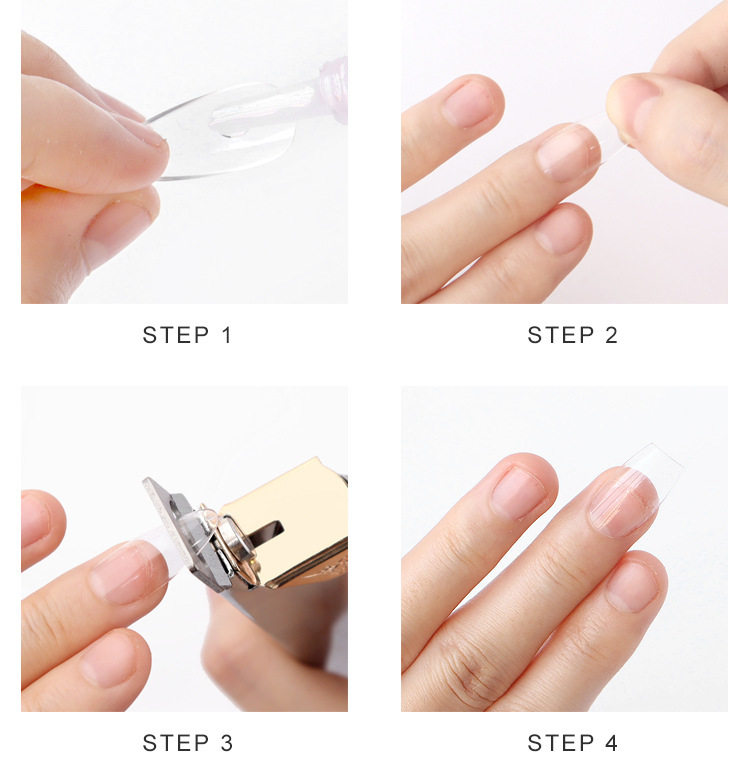 STEP 1

STEP 2

STEP 3

STEP 4