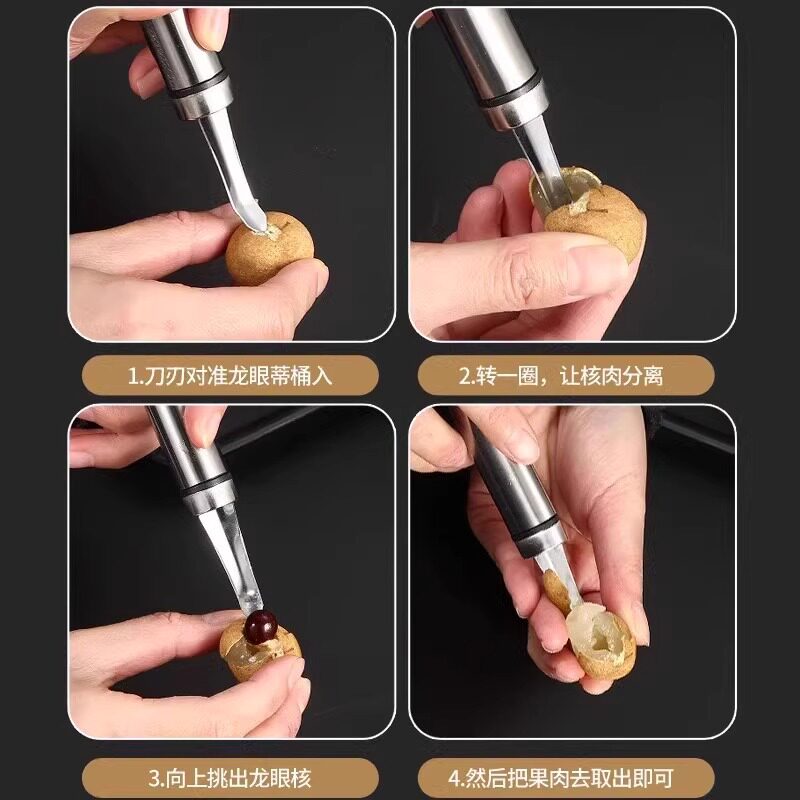 1.刀刃对准龙眼蒂桶入

2.转一圈，让核肉分离

3.向上挑出龙眼核

4.然后把果肉去取出即可