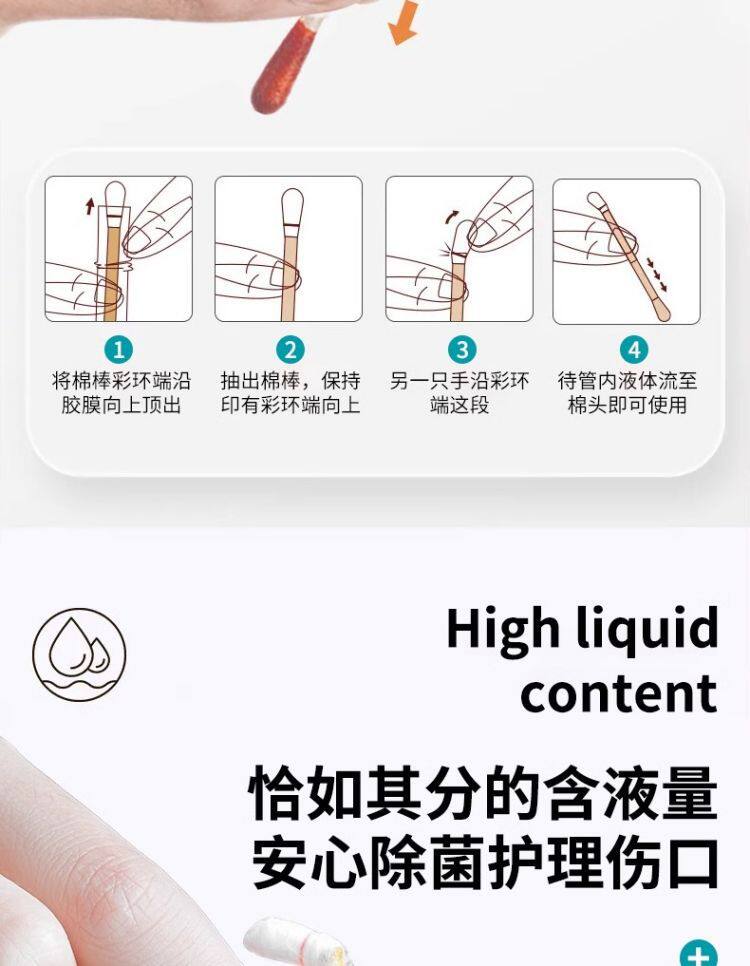 1
将棉棒彩环端沿胶膜向上顶出

2
抽出棉棒，保持印有彩环端向上

3
另一只手沿彩环端这段

4
待管内液体流至棉头即可使用

High liquid content

恰如其分的含液量
安心除菌护理伤口