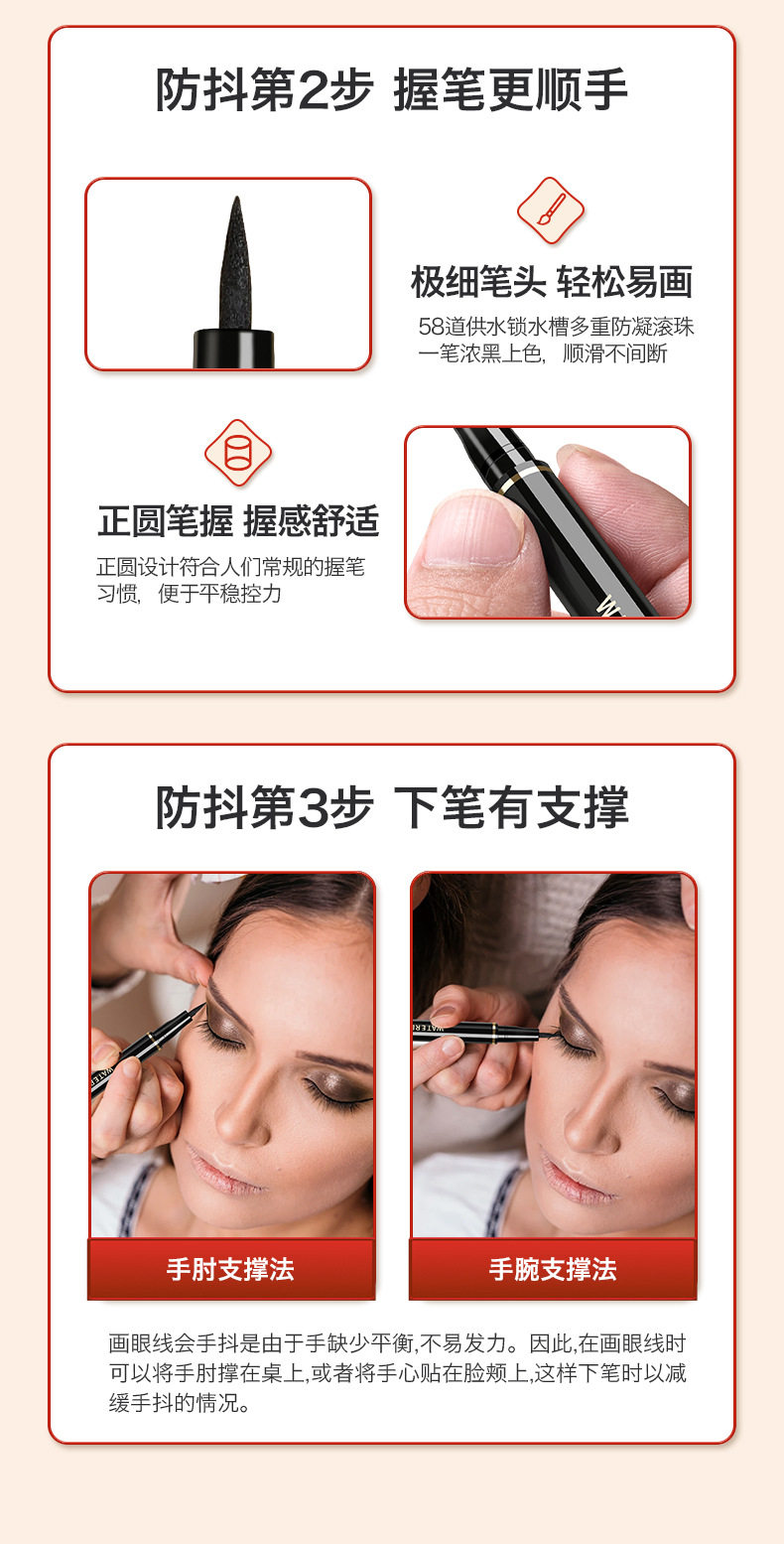 防抖第2步 握笔更顺手

极细笔头 轻松易画

58道供水锁水槽多重防凝滚珠
一笔浓黑上色，顺滑不间断

正圆笔握 握感舒适

正圆设计符合人们常规的握笔习惯，便于平稳控力

防抖第3步 下笔有支撑

手肘支撑法

手腕支撑法

画眼线会手抖是由于手缺少平衡,不易发力。因此,在画眼线时可以将手肘撑在桌上,或者将手心贴在脸颊上,这样下笔时以减缓手抖的情况。