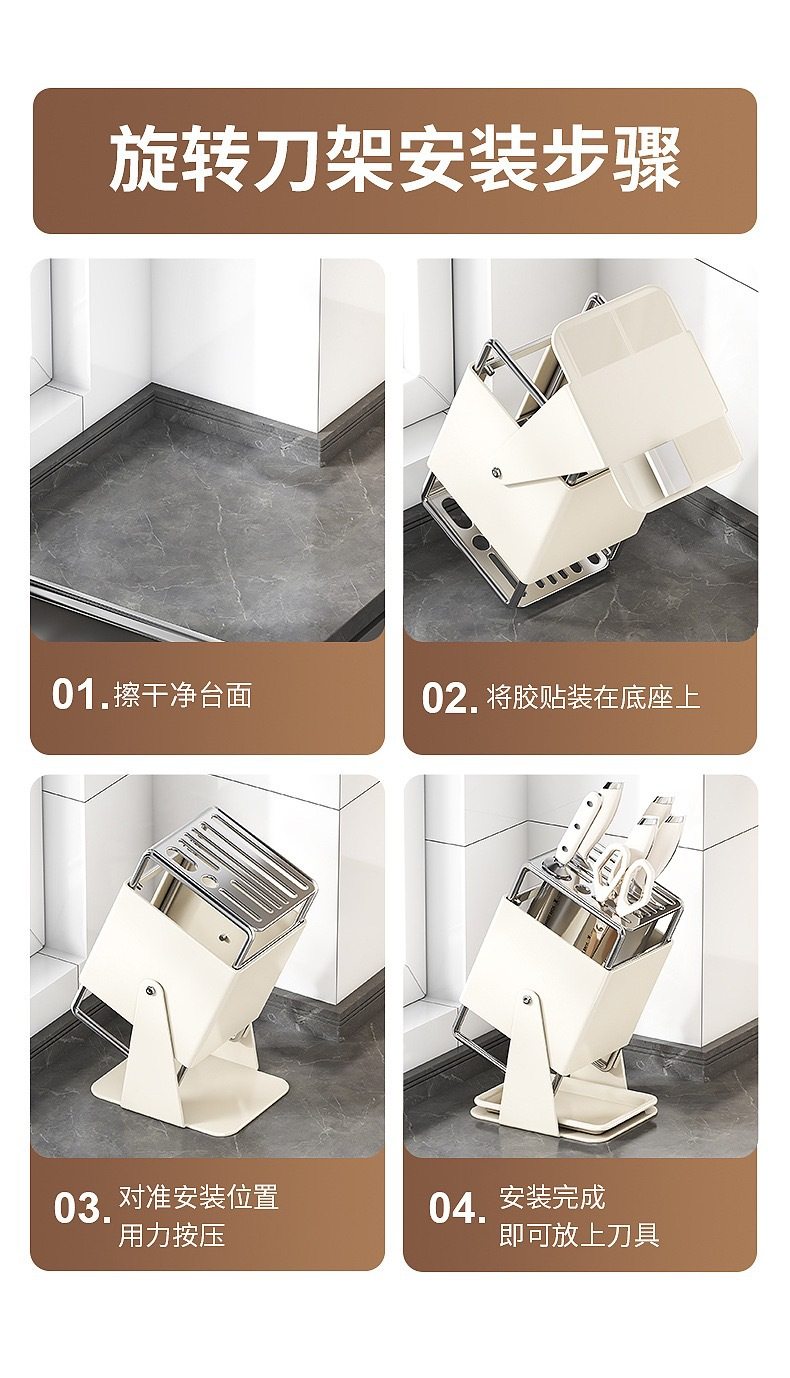 旋转刀架安装步骤

01. 擦干净台面

02. 将胶贴装在底座上

03. 对准安装位置
用力按压

04. 安装完成
即可放上刀具