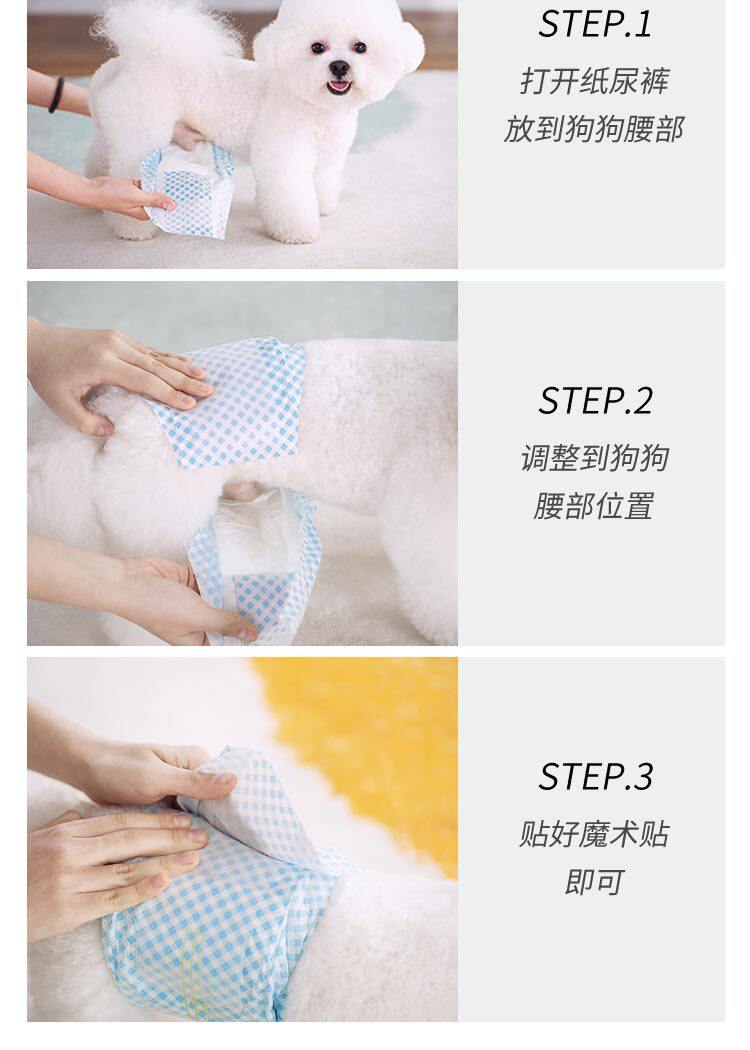 STEP.1
打开纸尿裤
放到狗狗腰部

STEP.2
调整到狗狗
腰部位置

STEP.3
贴好魔术贴
即可