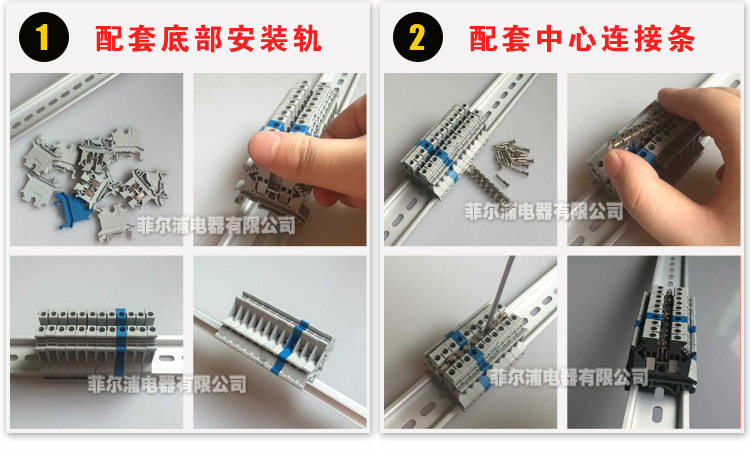 1 配套底部安装轨

菲尔浦电器有限公司

菲尔浦电器有限公司

2 配套中心连接条

菲尔浦电器有限公司

菲尔浦电器有限公司