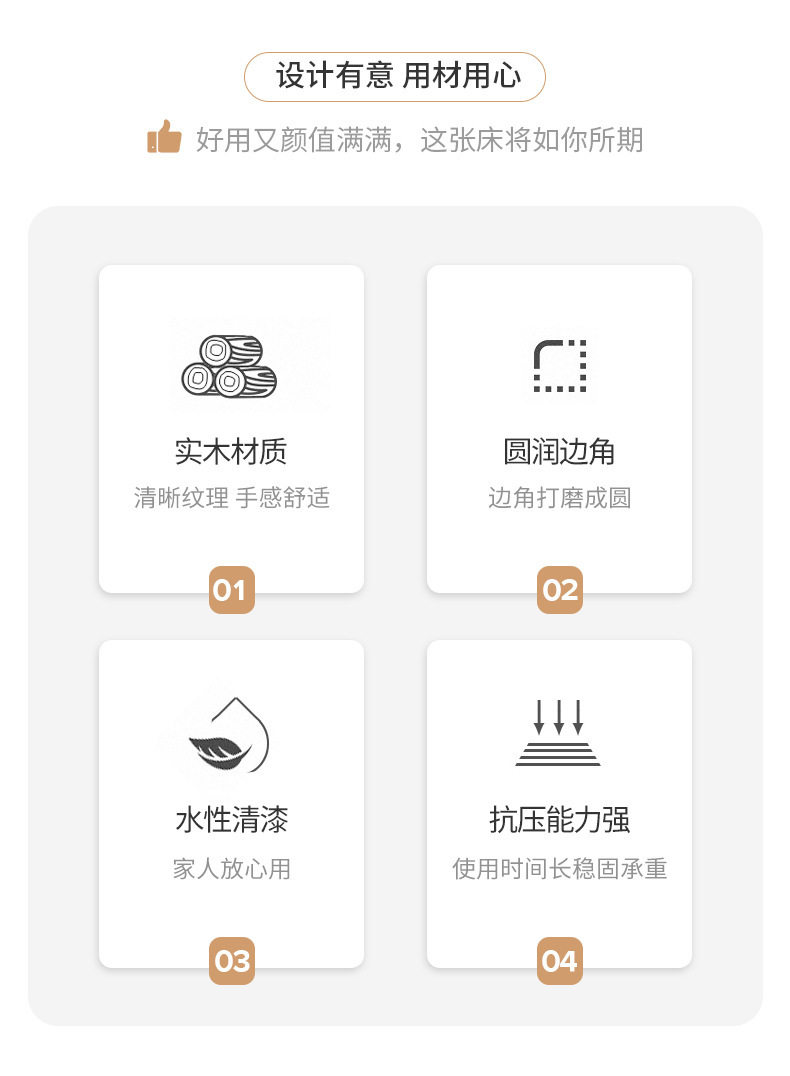 设计有意 用材用心

好用又颜值满满，这张床将如你所期

实木材质

清晰纹理 手感舒适

01

圆润边角

边角打磨成圆

02

水性清漆

家人放心用

03

抗压能力强

使用时间长稳固承重

04