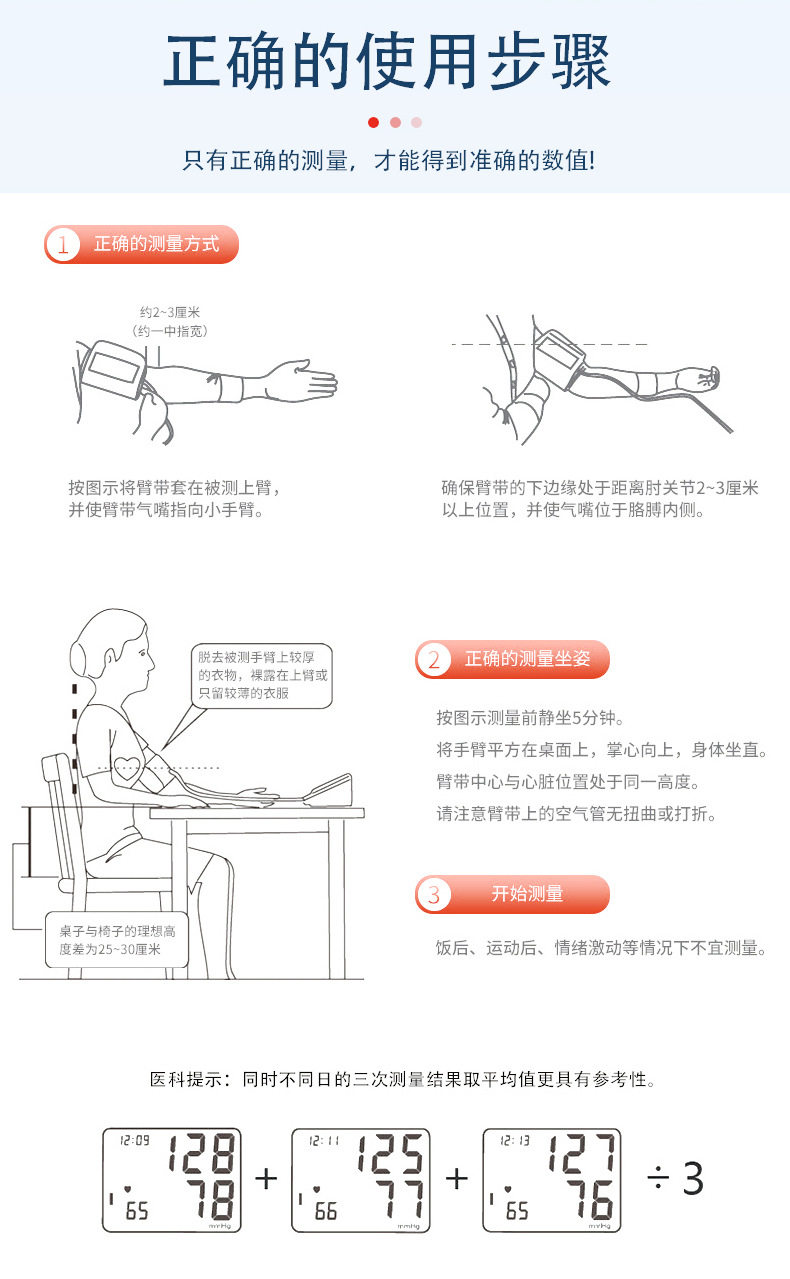 正确的使用步骤

只有正确的测量，才能得到准确的数值!

1 正确的测量方式

约2~3厘米
（约一中指宽）

按图示将臂带套在被测上臂，并使臂带气嘴指向小手臂。

确保臂带的下边缘处于距离肘关节2~3厘米以上位置，并使气嘴位于胳膊内侧。

脱去被测手臂上较厚的衣物，裸露在上臂或只留较薄的衣服

桌子与椅子的理想高度差为25~30厘米

2 正确的测量坐姿

按图示测量前静坐5分钟。
将手臂平方在桌面上，掌心向上，身体坐直。
臂带中心与心脏位置处于同一高度。
请注意臂带上的空气管无扭曲或打折。

3 开始测量

饭后、运动后、情绪激动等情况下不宜测量。

医科提示：同时不同日的三次测量结果取平均值更具有参考性。

12:09 128 78 65 mmHg + 12:11 125 77 66 mmHg + 12:13 127 76 65 mmHg ÷ 3