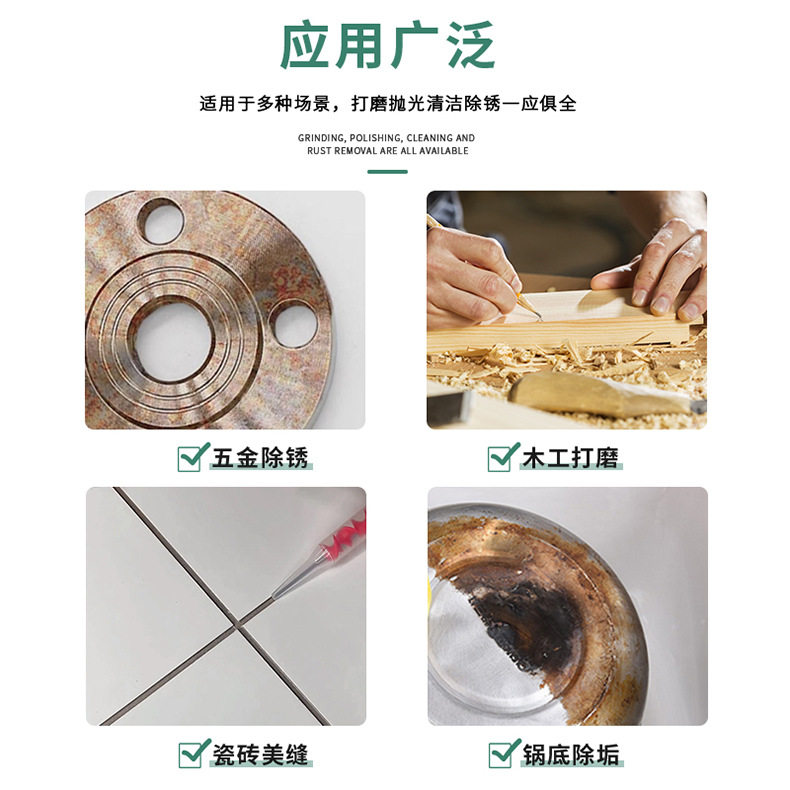 应用广泛

适用于多种场景，打磨抛光清洁除锈一应俱全

GRINDING, POLISHING, CLEANING AND RUST REMOVAL ARE ALL AVAILABLE

五金除锈

木工打磨

瓷砖美缝

锅底除垢