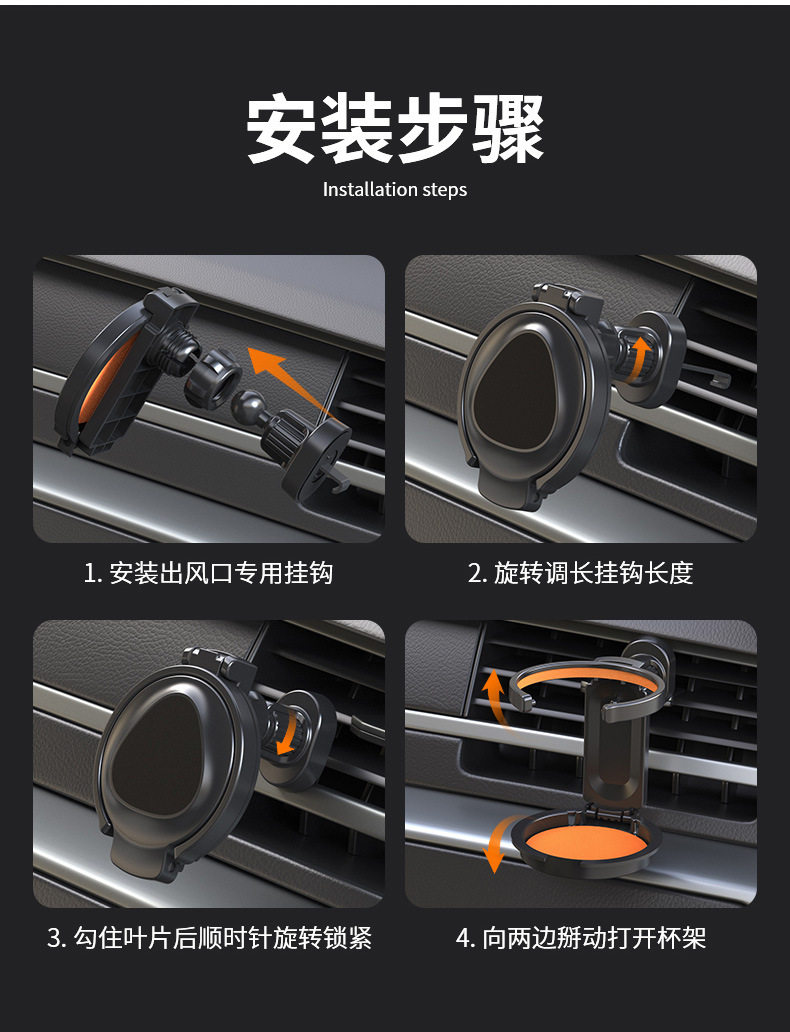 安装步骤
Installation steps

1. 安装出风口专用挂钩

2. 旋转调长挂钩长度

3. 勾住叶片后顺时针旋转锁紧

4. 向两边掰动打开杯架