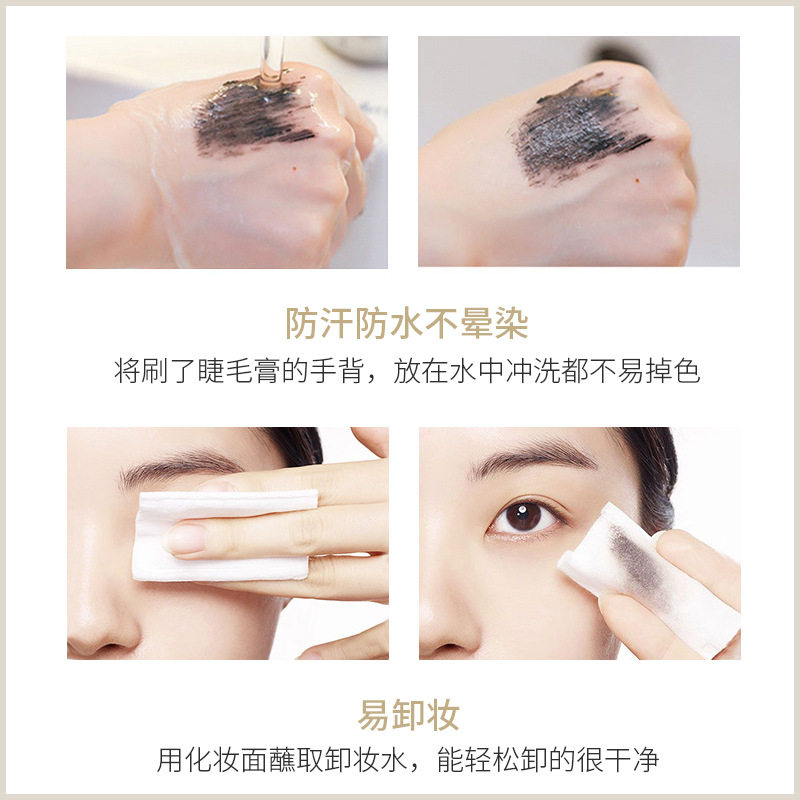 防汗防水不晕染
将刷了睫毛膏的手背，放在水中冲洗都不易掉色

易卸妆
用化妆面蘸取卸妆水，能轻松卸的很干净