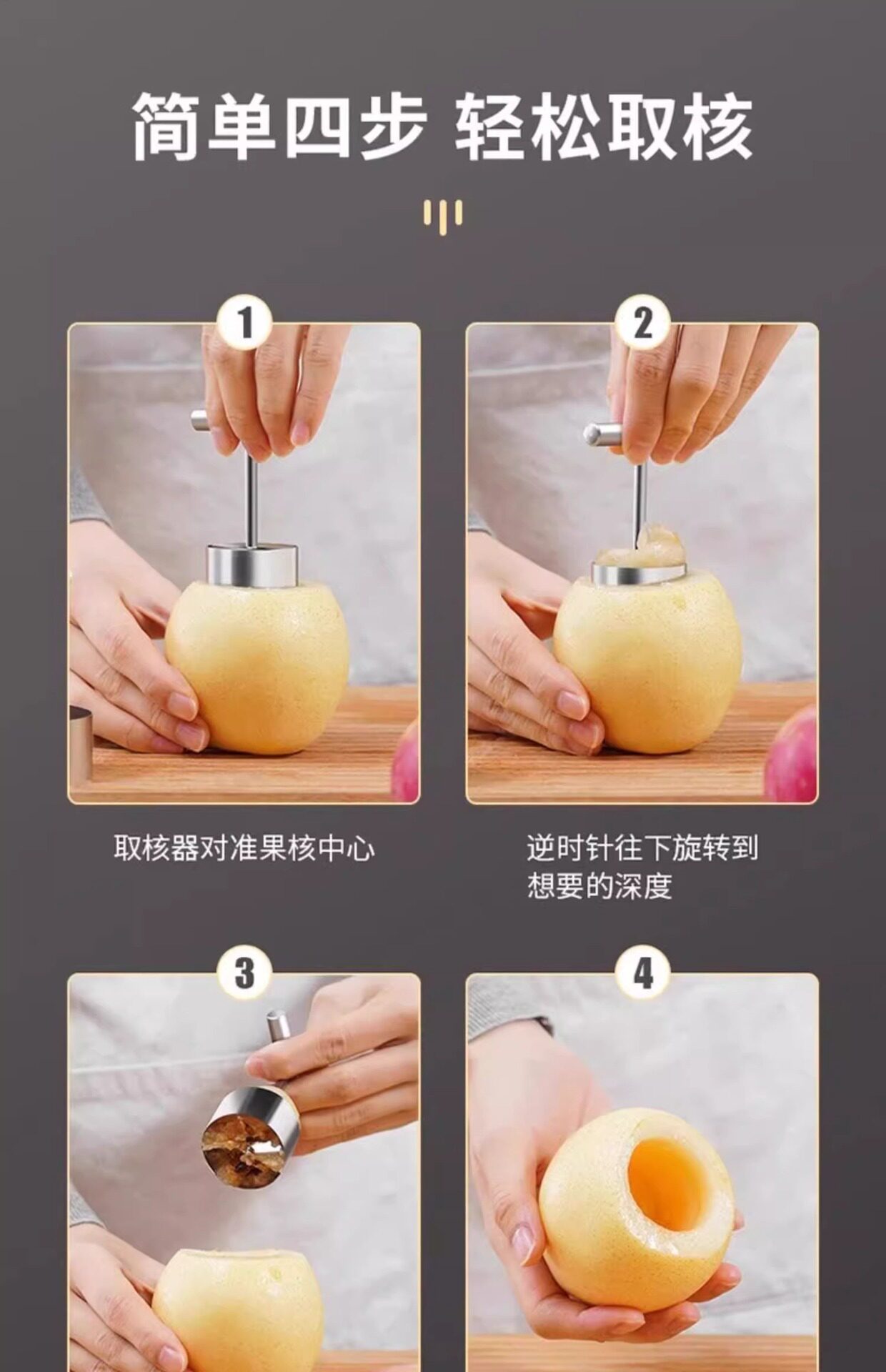 简单四步 轻松取核

1

取核器对准果核中心

2

逆时针往下旋转到想要的深度

3

4