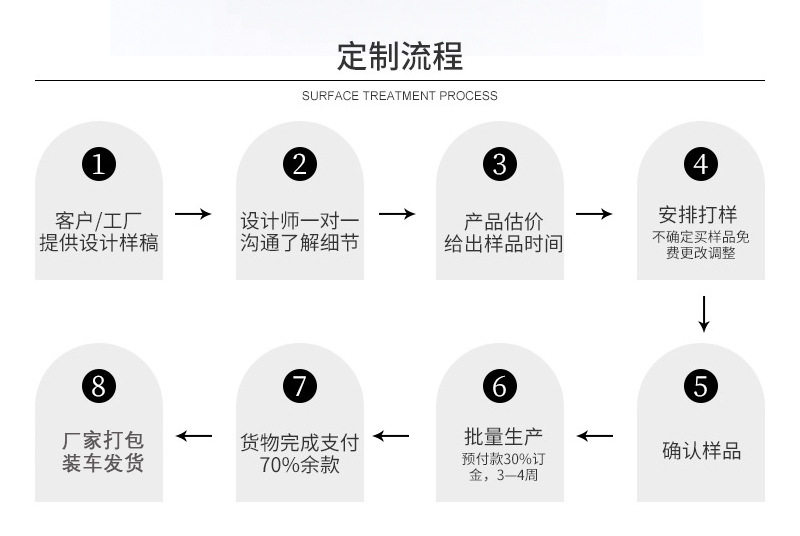 定制流程

SURFACE TREATMENT PROCESS

1
客户/工厂
提供设计样稿

2
设计师一对一
沟通了解细节

3
产品估价
给出样品时间

4
安排打样
不确定买样品免费更改调整

5
确认样品

6
批量生产
预付款30%订金，3—4周

7
货物完成支付
70%余款

8
厂家打包
装车发货