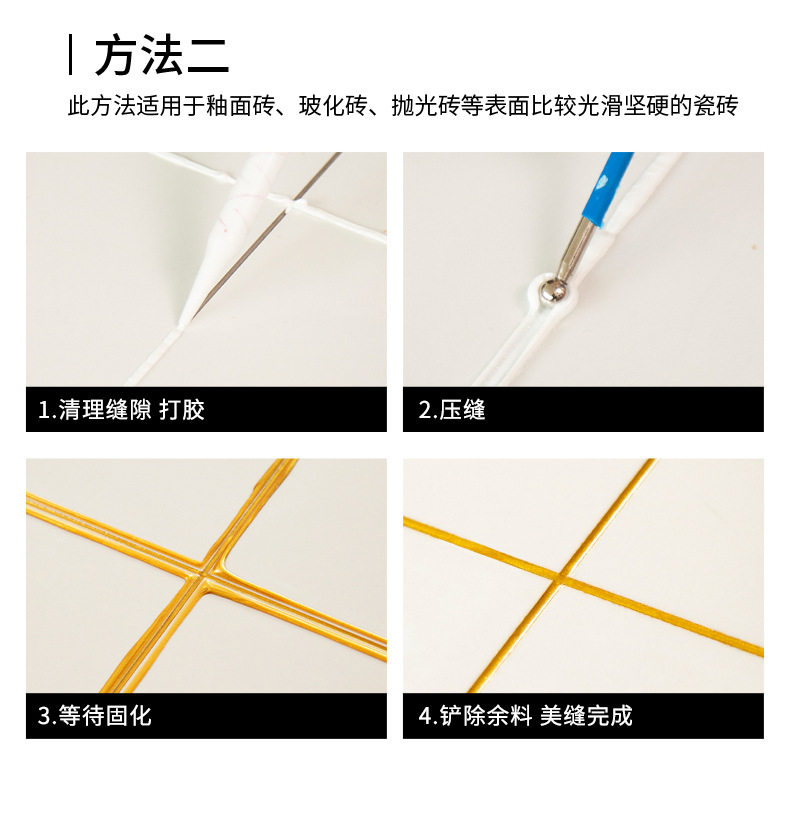 方法二

此方法适用于釉面砖、玻化砖、抛光砖等表面比较光滑坚硬的瓷砖

1.清理缝隙 打胶

2.压缝

3.等待固化

4.铲除余料 美缝完成