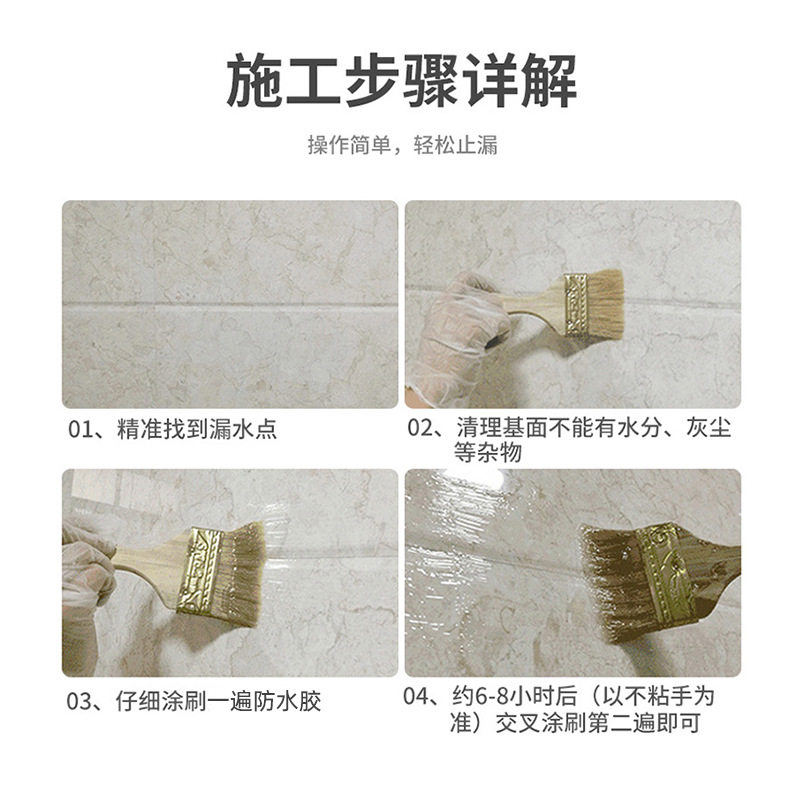 施工步骤详解

操作简单，轻松止漏

01、精准找到漏水点

02、清理基面不能有水分、灰尘等杂物

03、仔细涂刷一遍防水胶

04、约6-8小时后（以不粘手为准）交叉涂刷第二遍即可