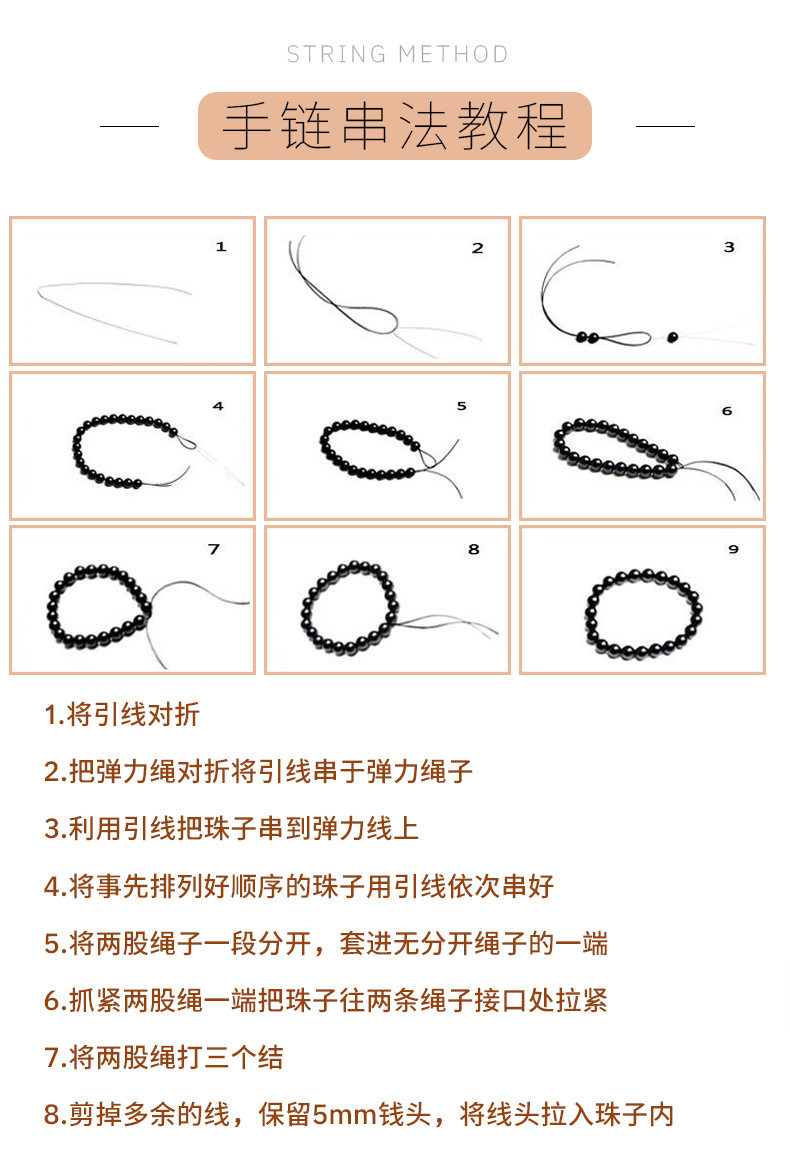 STRING METHOD

手链串法教程

1

2

3

4

5

6

7

8

9

1.将引线对折

2.把弹力绳对折将引线串于弹力绳子

3.利用引线把珠子串到弹力线上

4.将事先排列好顺序的珠子用引线依次串好

5.将两股绳子一段分开，套进无分开绳子的一端

6.抓紧两股绳一端把珠子往两条绳子接口处拉紧

7.将两股绳打三个结

8.剪掉多余的线，保留5mm钱头，将线头拉入珠子内