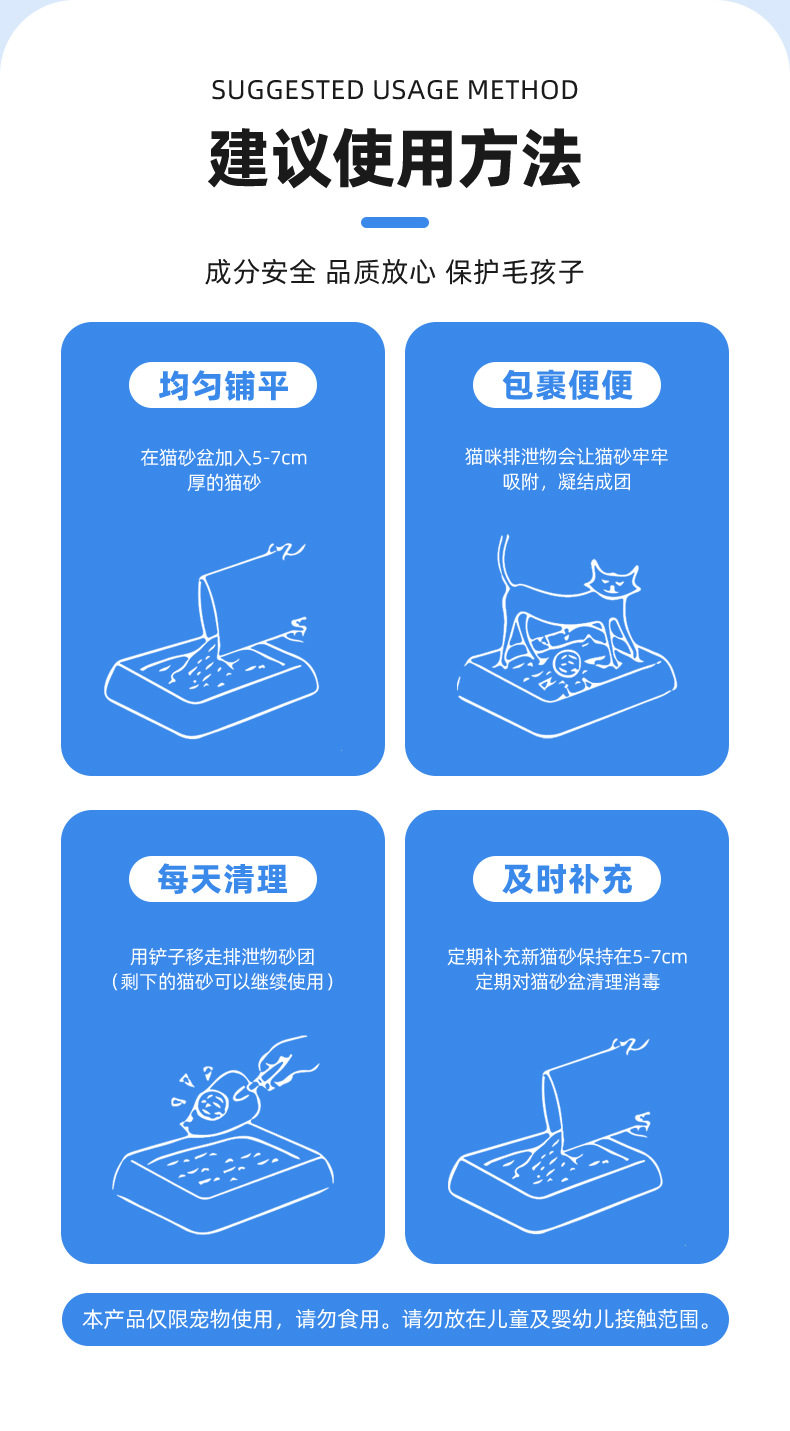 SUGGESTED USAGE METHOD

建议使用方法

成分安全 品质放心 保护毛孩子

均匀铺平

在猫砂盆加入5-7cm厚的猫砂

包裹便便

猫咪排泄物会让猫砂牢牢吸附，凝结成团

每天清理

用铲子移走排泄物砂团（剩下的猫砂可以继续使用）

及时补充

定期补充新猫砂保持在5-7cm
定期对猫砂盆清理消毒

本产品仅限宠物使用，请勿食用。请勿放在儿童及婴幼儿接触范围。