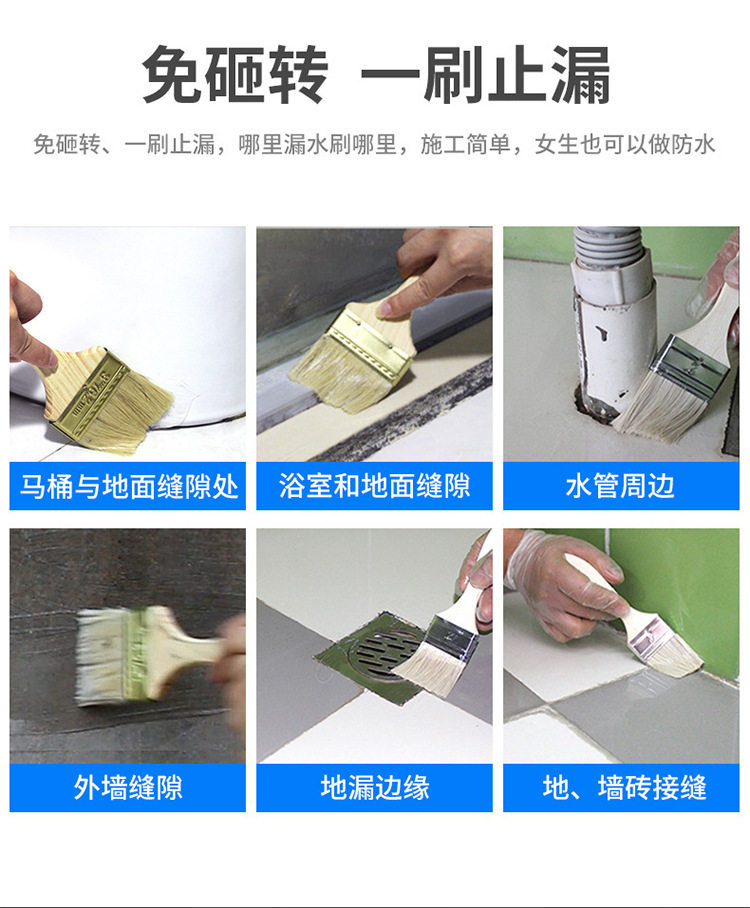 免砸转　一刷止漏

免砸转、一刷止漏，哪里漏水刷哪里，施工简单，女生也可以做防水

马桶与地面缝隙处

浴室和地面缝隙

水管周边

外墙缝隙

地漏边缘

地、墙砖接缝