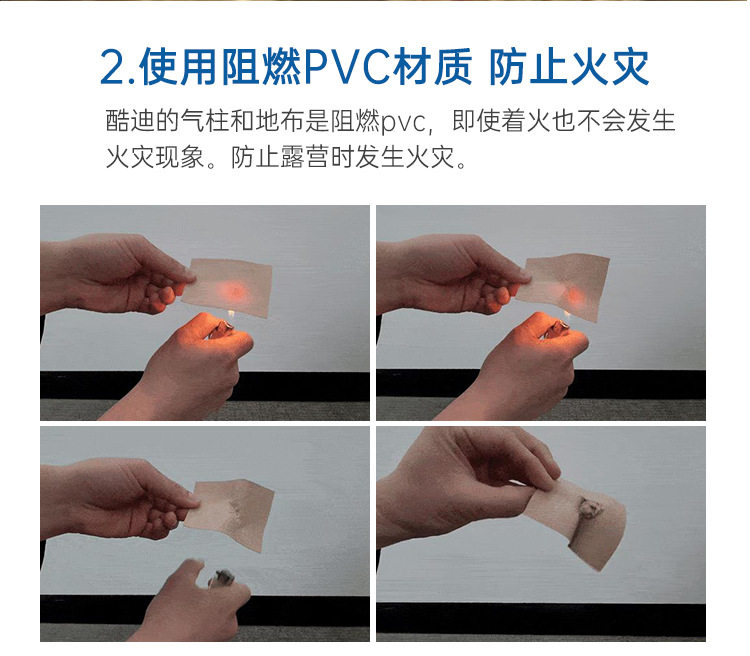 2.使用阻燃PVC材质 防止火灾

酷迪的气柱和地布是阻燃pvc，即使着火也不会发生火灾现象。防止露营时发生火灾。