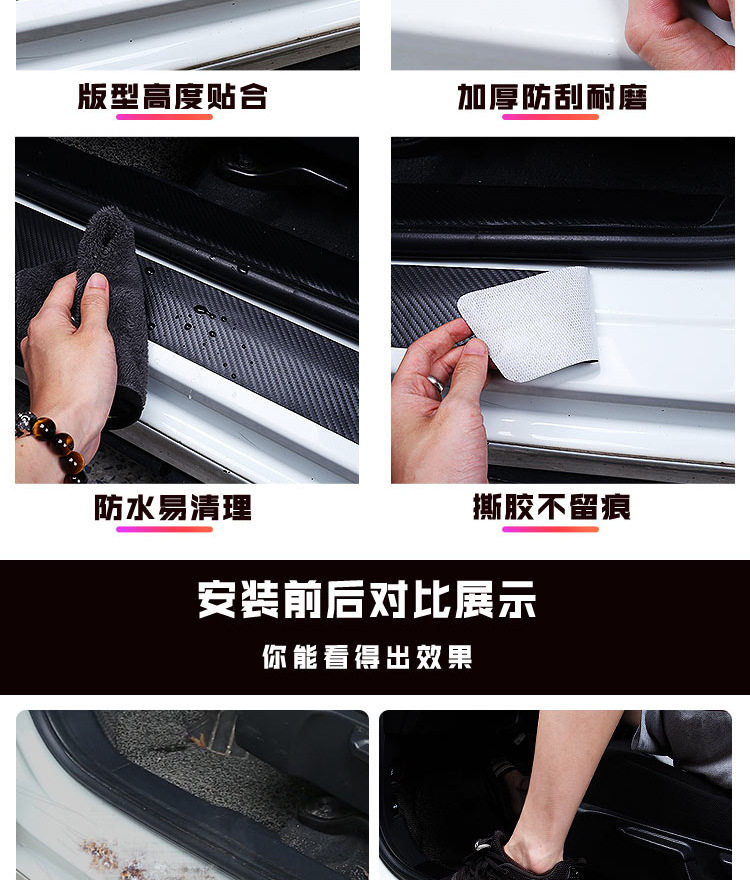 版型高度贴合

加厚防刮耐磨

防水易清理

撕胶不留痕

安装前后对比展示

你能看得出效果