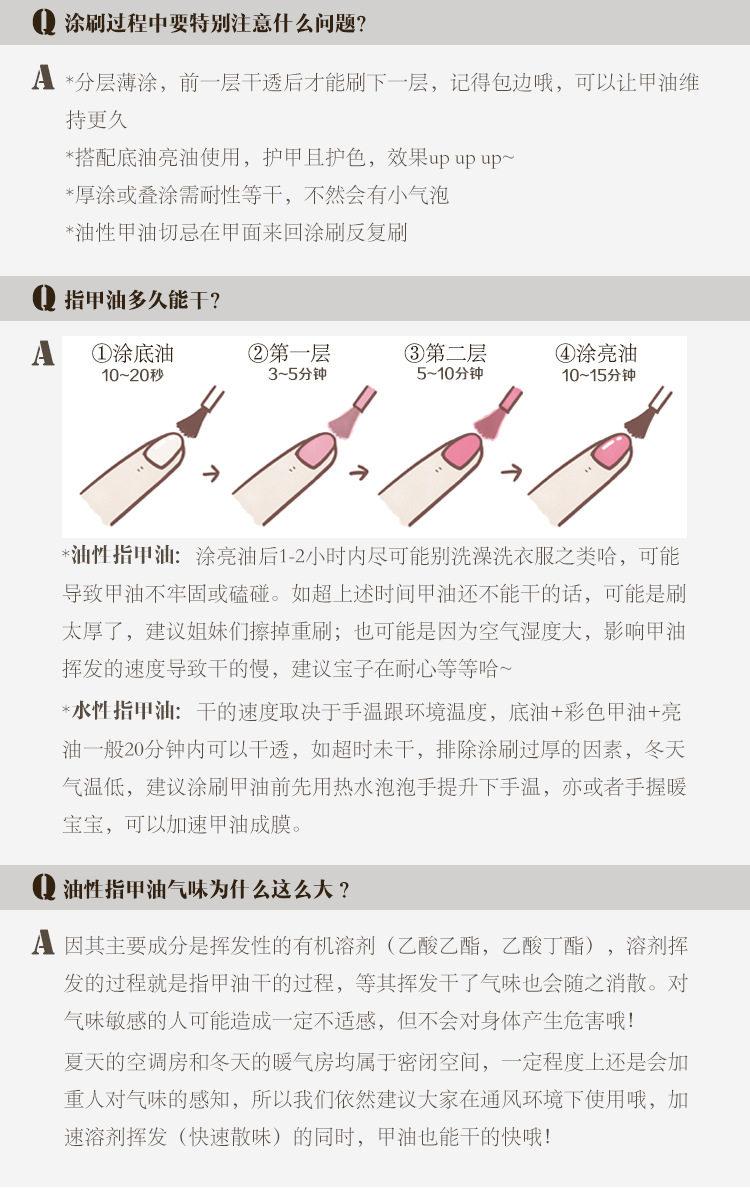 Q 涂刷过程中要特别注意什么问题?

A *分层薄涂，前一层干透后才能刷下一层，记得包边哦，可以让甲油维持更久

*搭配底油亮油使用，护甲且护色，效果up up up~

*厚涂或叠涂需耐性等干，不然会有小气泡

*油性甲油切忌在甲面来回涂刷反复刷

Q 指甲油多久能干?

A ①涂底油 10~20秒 ②第一层 3~5分钟 ③第二层 5~10分钟 ④涂亮油 10~15分钟

*油性指甲油: 涂亮油后1-2小时内尽可能别洗澡洗衣服之类哈，可能导致甲油不牢固或磕碰。如超上述时间甲油还不能干的话，可能是刷太厚了，建议姐妹们擦掉重刷；也可能是因为空气湿度大，影响甲油挥发的速度导致干的慢，建议宝子在耐心等等哈~

*水性指甲油: 干的速度取决于手温跟环境温度，底油+彩色甲油+亮油一般20分钟内可以干透，如超时未干，排除涂刷过厚的因素，冬天气温低，建议涂刷甲油前先用热水泡泡手提升下手温，亦或者手握暖宝宝，可以加速甲油成膜。

Q 油性指甲油气味为什么这么大？

A 因其主要成分是挥发性的有机溶剂（乙酸乙酯，乙酸丁酯），溶剂挥发的过程就是指甲油干的过程，等其挥发干了气味也会随之消散。对气味敏感的人可能造成一定不适感，但不会对身体产生危害哦!

夏天的空调房和冬天的暖气房均属于密闭空间，一定程度上还是会加重人对气味的感知，所以我们依然建议大家在通风环境下使用哦，加速溶剂挥发（快速散味）的同时，甲油也能干的快哦!