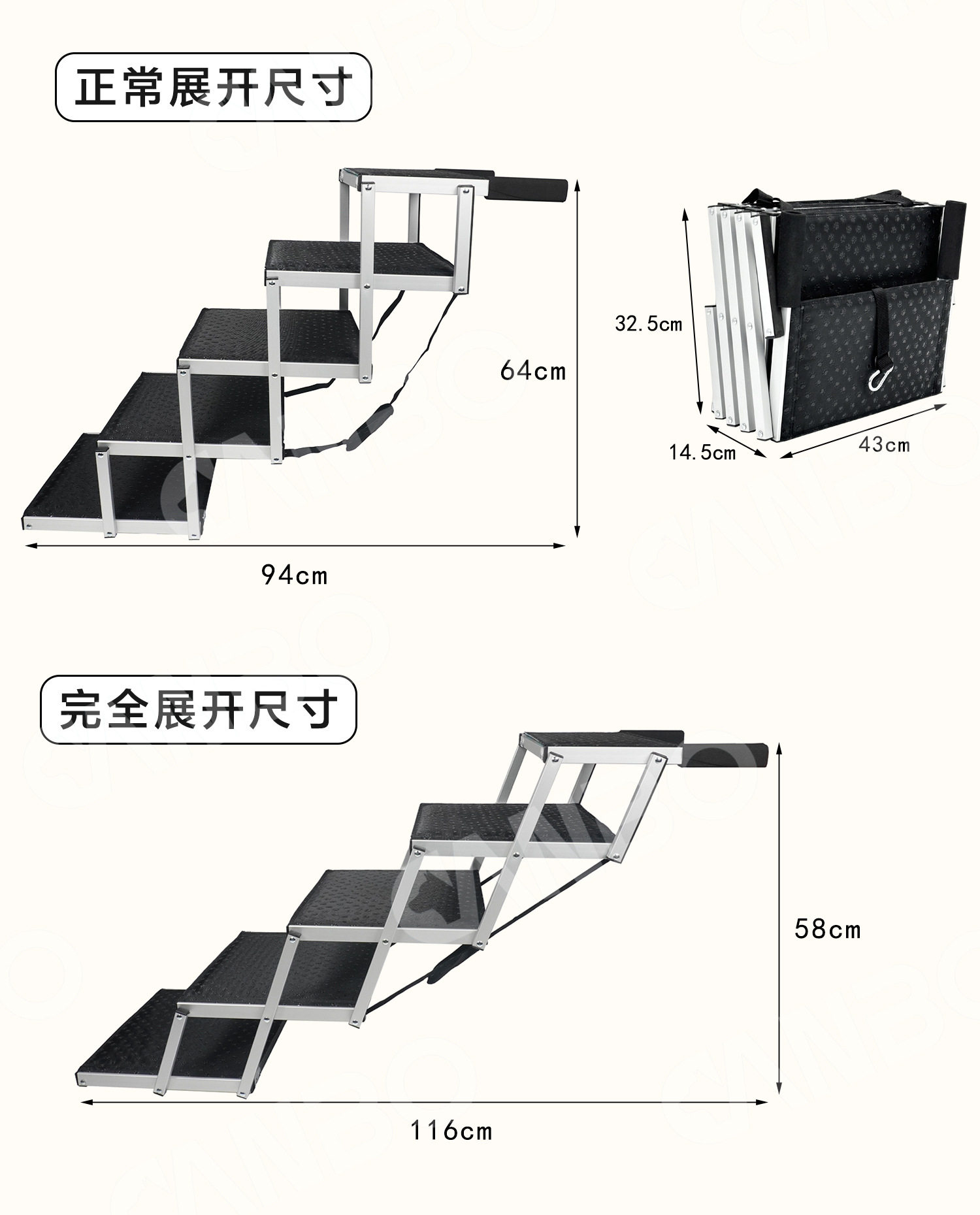 正常展开尺寸

64cm

94cm

32.5cm

14.5cm

43cm

完全展开尺寸

58cm

116cm