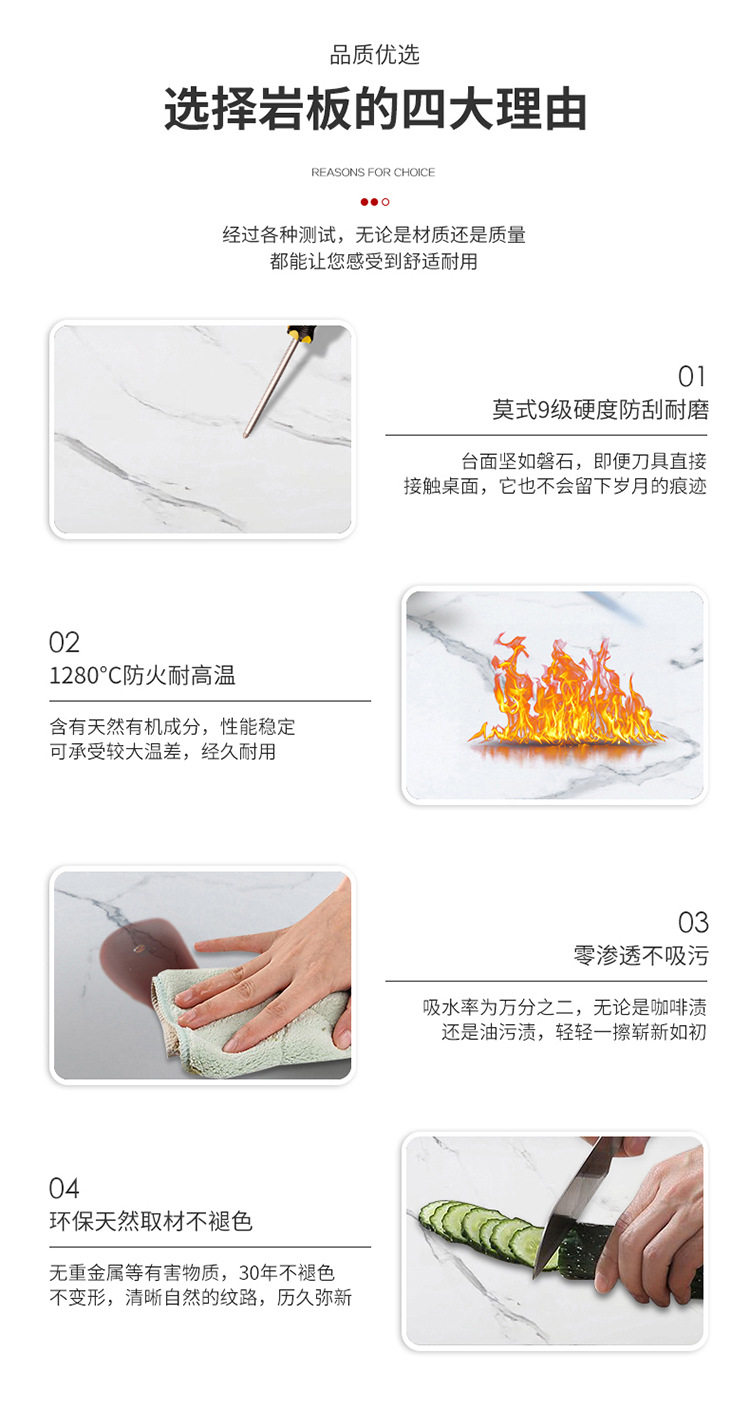 品质优选

选择岩板的四大理由

REASONS FOR CHOICE

经过各种测试，无论是材质还是质量
都能让您感受到舒适耐用

01
莫式9级硬度防刮耐磨

台面坚如磐石，即便刀具直接
接触桌面，它也不会留下岁月的痕迹

02
1280°C防火耐高温

含有天然有机成分，性能稳定
可承受较大温差，经久耐用

03
零渗透不吸污

吸水率为万分之二，无论是咖啡渍
还是油污渍，轻轻一擦崭新如初

04
环保天然取材不褪色

无重金属等有害物质，30年不褪色
不变形，清晰自然的纹路，历久弥新