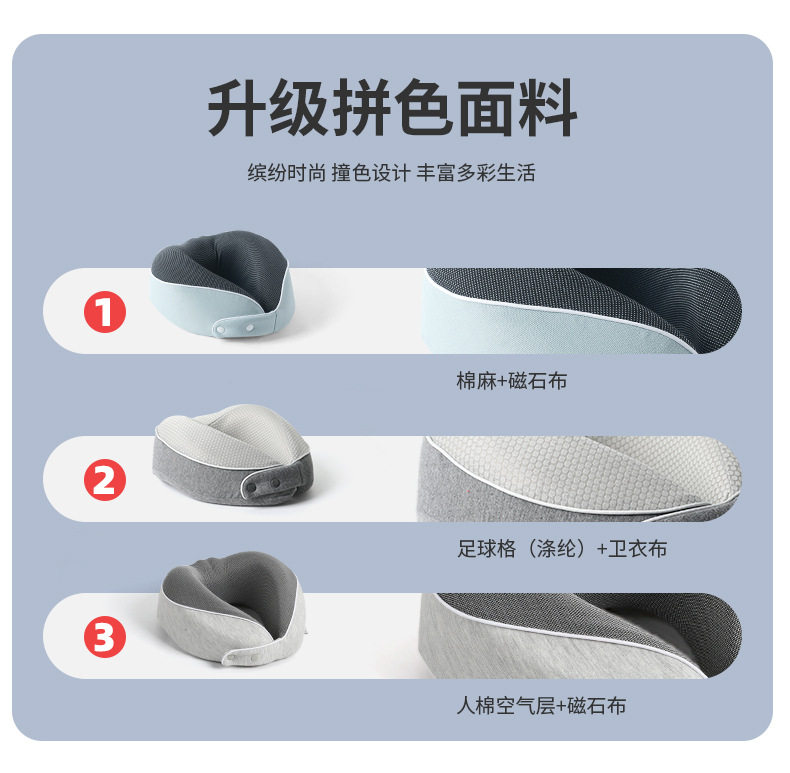 升级拼色面料

缤纷时尚 撞色设计 丰富多彩生活

1

棉麻+磁石布

2

足球格（涤纶）+卫衣布

3

人棉空气层+磁石布