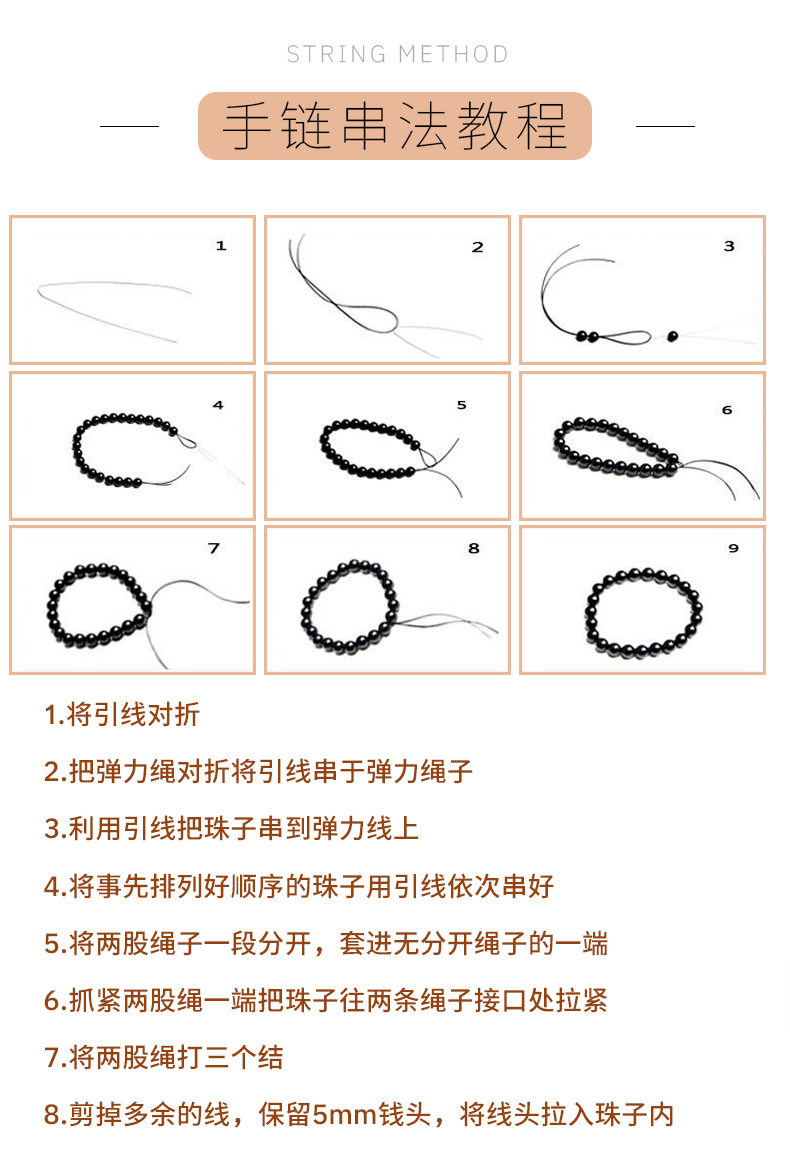 STRING METHOD

手链串法教程

1

2

3

4

5

6

7

8

9

1.将引线对折

2.把弹力绳对折将引线串于弹力绳子

3.利用引线把珠子串到弹力线上

4.将事先排列好顺序的珠子用引线依次串好

5.将两股绳子一段分开，套进无分开绳子的一端

6.抓紧两股绳一端把珠子往两条绳子接口处拉紧

7.将两股绳打三个结

8.剪掉多余的线，保留5mm钱头，将线头拉入珠子内