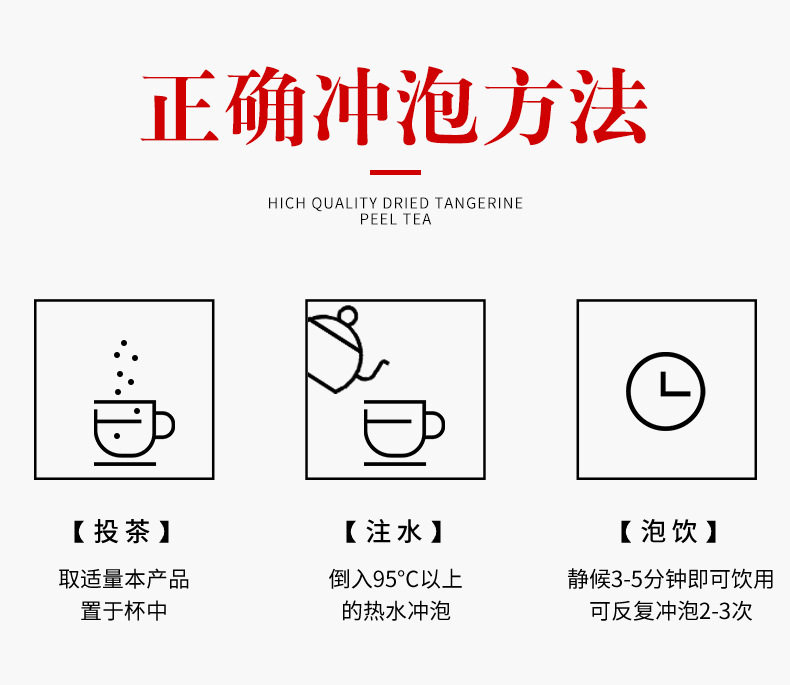 正确冲泡方法

HICH QUALITY DRIED TANGERINE PEEL TEA

【投茶】

取适量本产品
置于杯中

【注水】

倒入95°C以上
的热水冲泡

【泡饮】

静候3-5分钟即可饮用
可反复冲泡2-3次